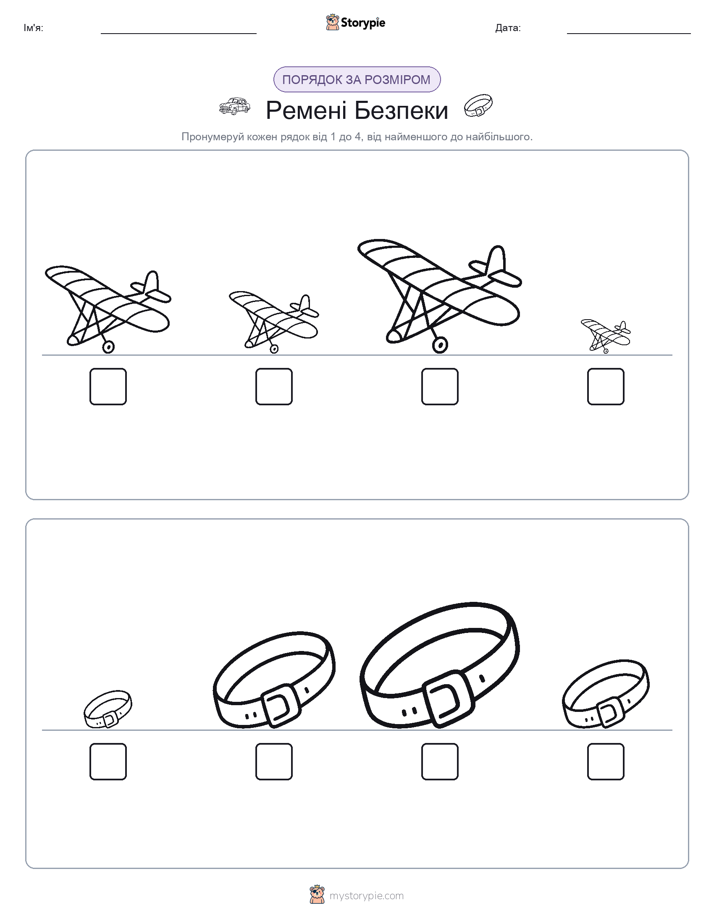 Ім'я: ____ Storypie Дата: ____

ПОРЯДОК ЗА РОЗМІРОМ

Ремені Безпеки

Пронумеруй кожен рядок від 1 до 4, від найменшого до найбільшого.

☐ ☐ ☐ ☐

☐ ☐ ☐ ☐

mystorypie.com