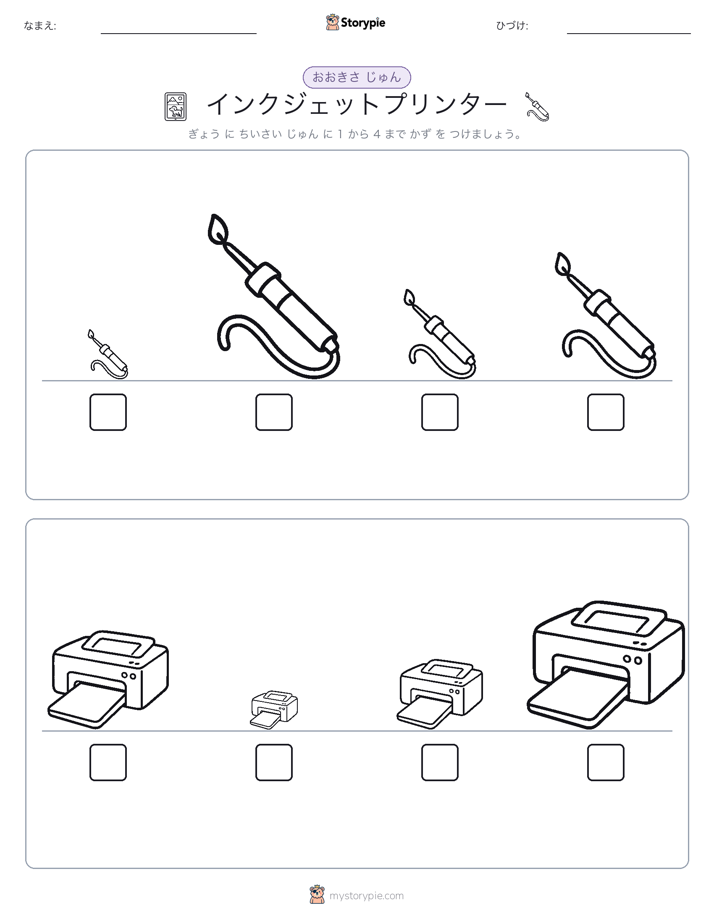 なまえ:

Storypie

ひづけ:

おおきさ じゅん

インクジェットプリンター

ぎょう に ちいさい じゅん に 1 から 4 まで かず を つけましょう。

mystorypie.com