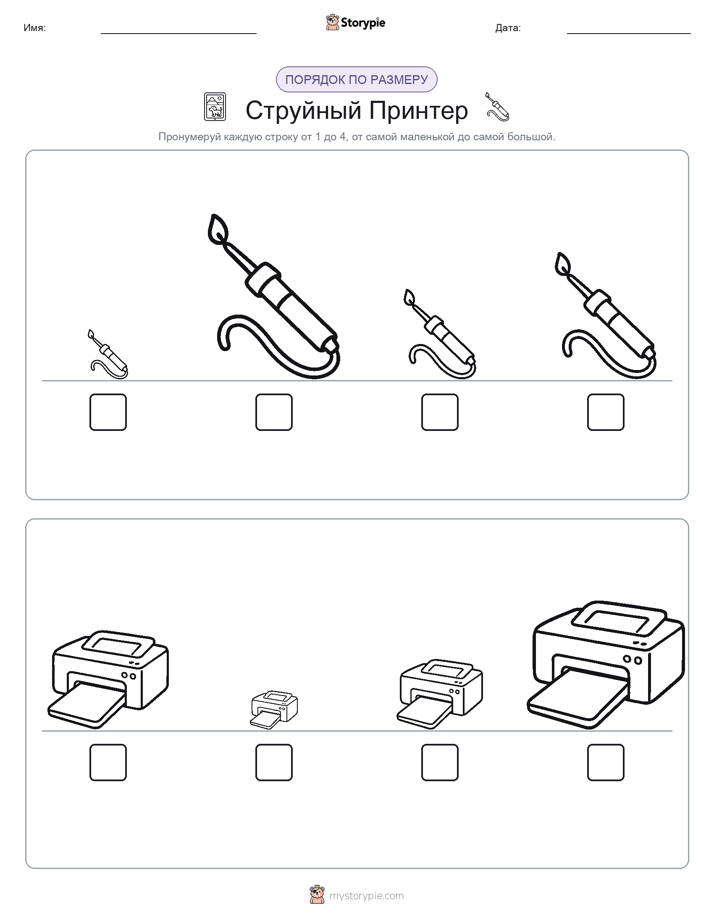 Имя: Storypie Дата:

ПОРЯДОК ПО РАЗМЕРУ

Струйный Принтер

Пронумеруй каждую строку от 1 до 4, от самой маленькой до самой большой.

mystorypie.com