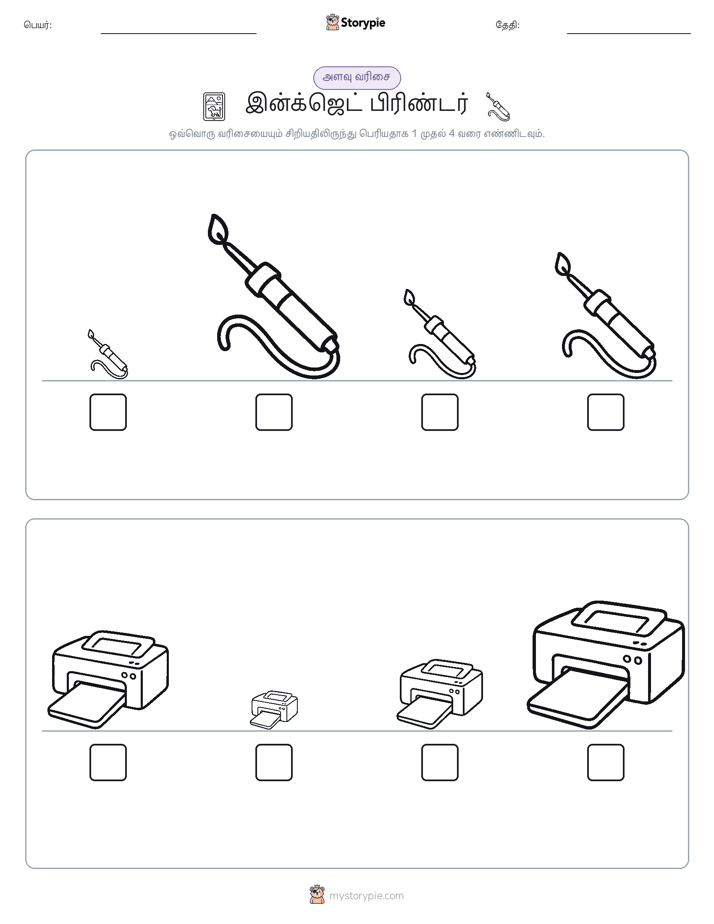 பெயர்:

Storypie

தேதி:

அளவு வரிசை

இன்க்ஜெட் பிரிண்டர்

ஒவ்வொரு வரிசையையும் சிறியதிலிருந்து பெரியதாக 1 முதல் 4 வரை எண்ணிடவும்.

mystorypie.com