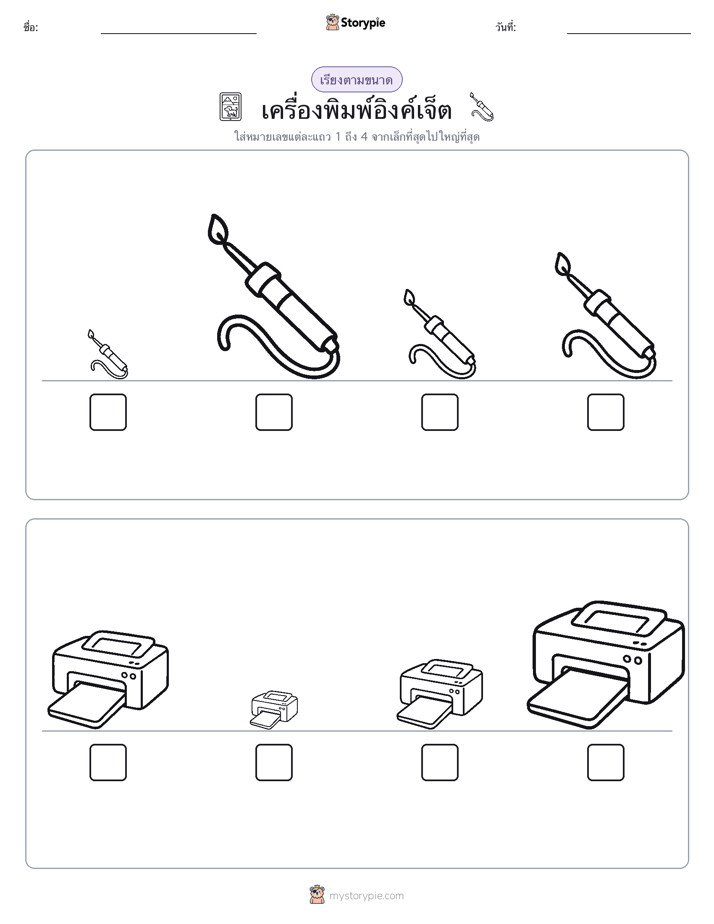 ชื่อ:

Storypie

วันที่:

เรียงตามขนาด

เครื่องพิมพ์อิงค์เจ็ต

ใส่หมายเลขแต่ละแถว 1 ถึง 4 จากเล็กที่สุดไปใหญ่ที่สุด

mystorypie.com