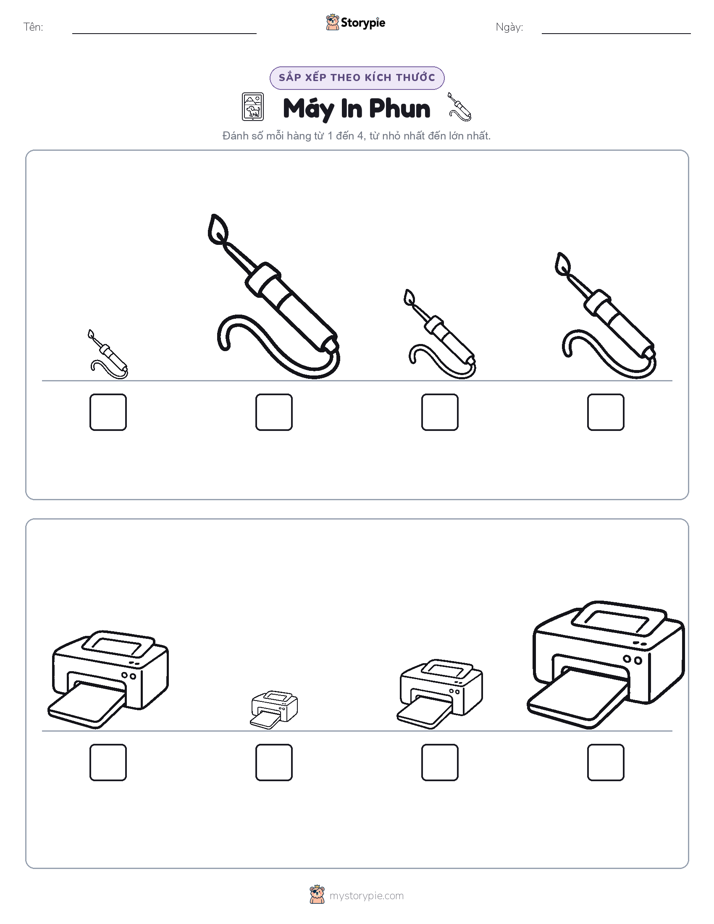 Tên:

Storypie

Ngày:

SẮP XẾP THEO KÍCH THƯỚC

Máy In Phun

Đánh số mỗi hàng từ 1 đến 4, từ nhỏ nhất đến lớn nhất.

mystorypie.com