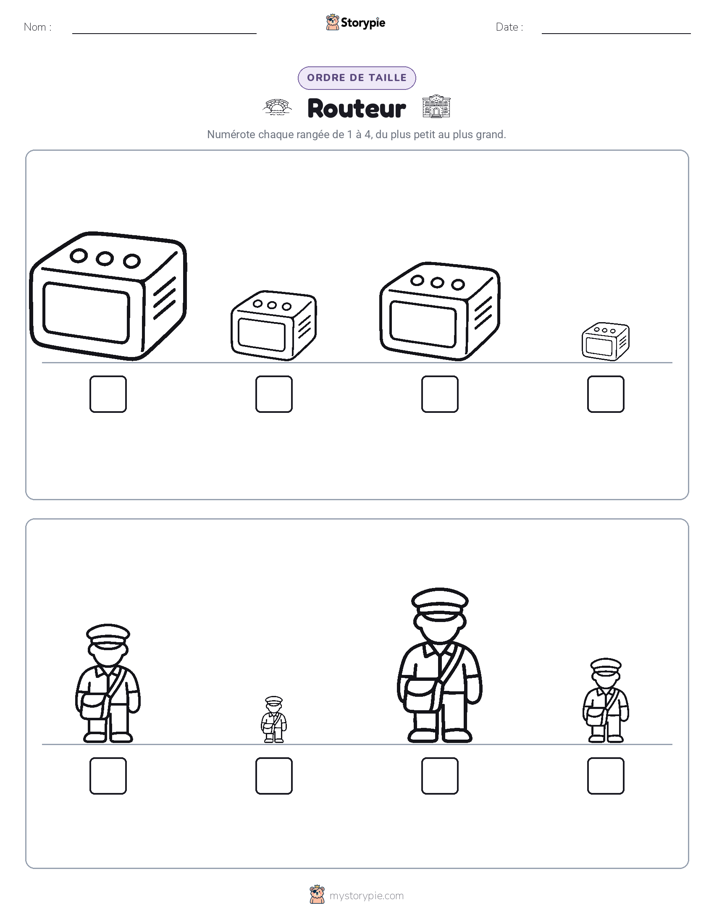 Nom :

Storypie

Date :

ORDRE DE TAILLE

Routeur

Numérote chaque rangée de 1 à 4, du plus petit au plus grand.

mystorypie.com