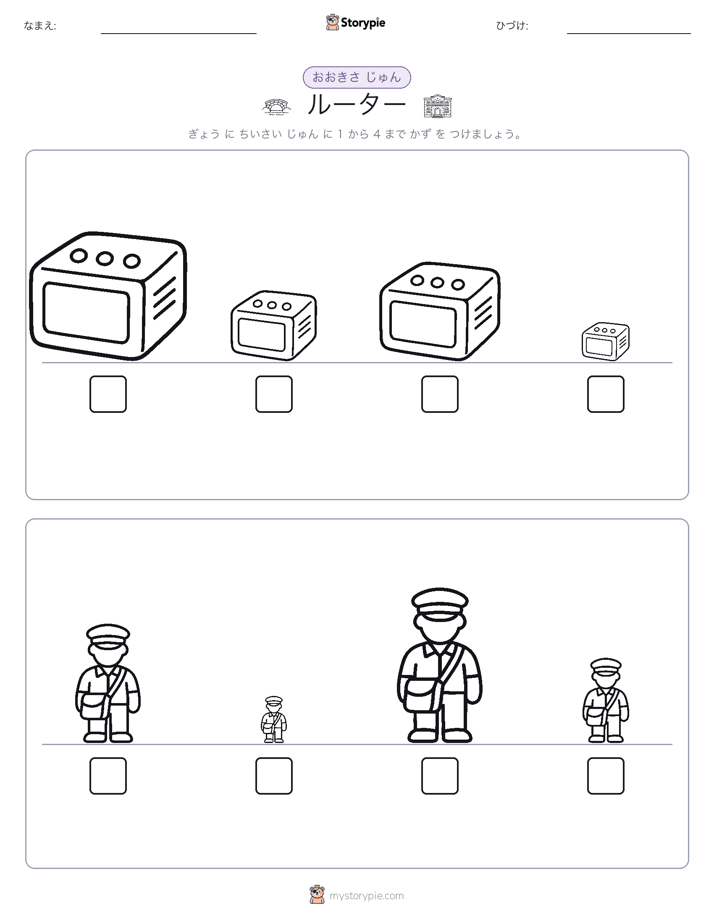 なまえ:

Storypie

ひづけ:

おおきさ じゅん

ルーター

ぎょう に ちいさい じゅん に 1 から 4 まで かず を つけましょう。

mystorypie.com