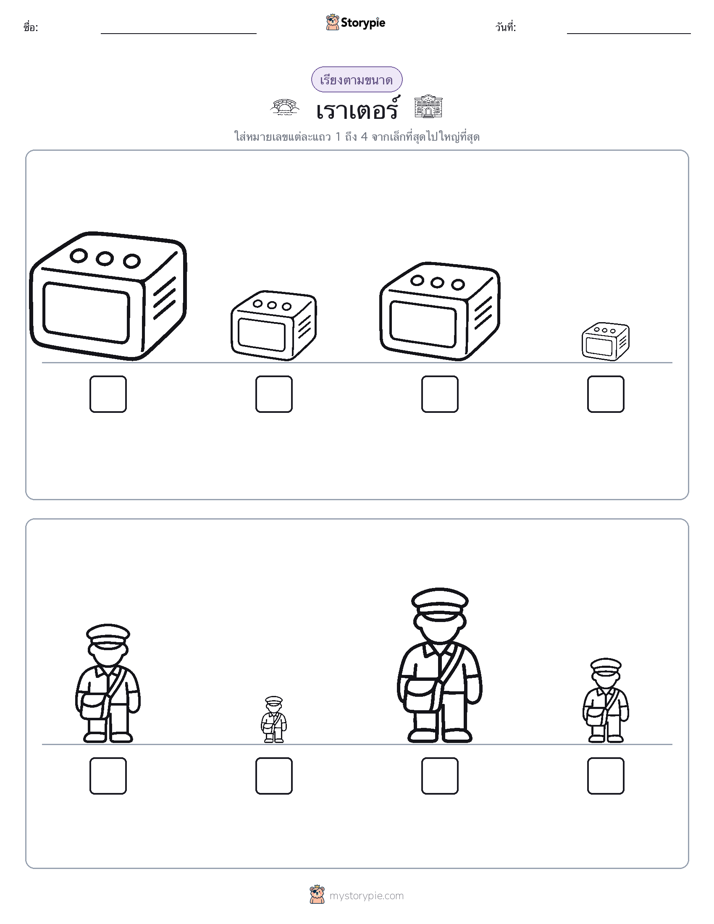 ชื่อ:

Storypie

วันที่:

เรียงตามขนาด

เราเตอร์

ใส่หมายเลขแต่ละแถว 1 ถึง 4 จากเล็กที่สุดไปใหญ่ที่สุด

mystorypie.com