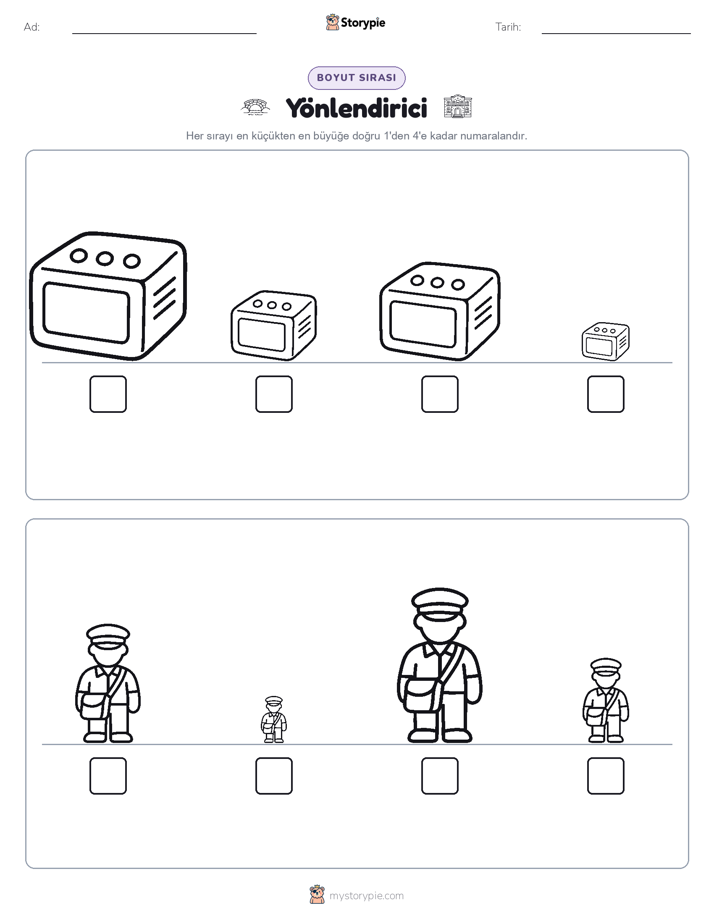 Ad:

Storypie

Tarih:

BOYUT SIRASI

Yönlendirici

Her sırayı en küçükten en büyüğe doğru 1'den 4'e kadar numaralandır.

mystorypie.com