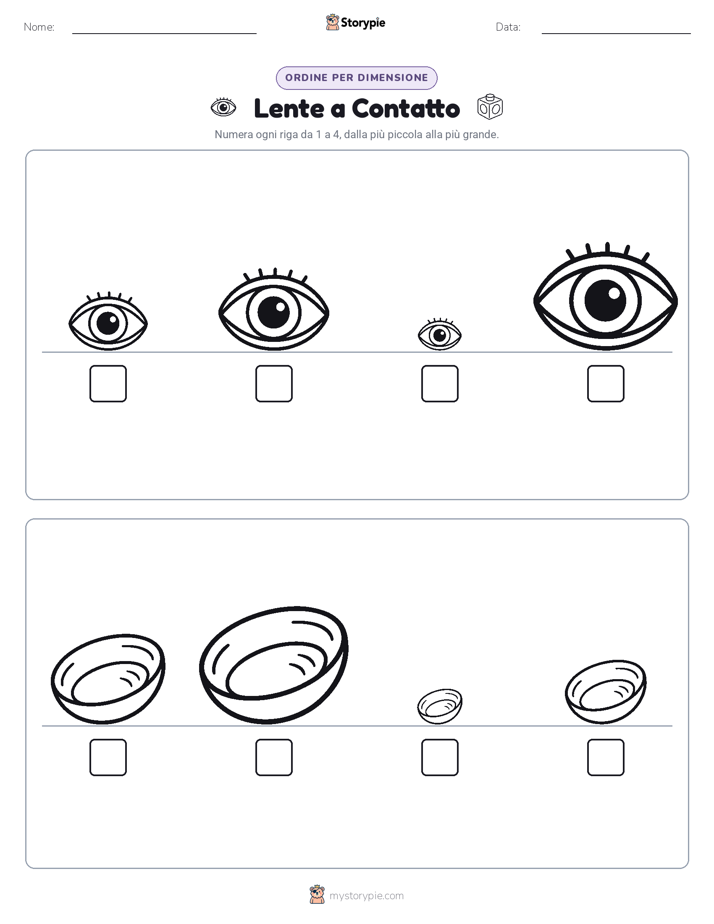 Nome:

Storypie

Data:

ORDINE PER DIMENSIONE

Lente a Contatto

Numera ogni riga da 1 a 4, dalla più piccola alla più grande.

mystorypie.com