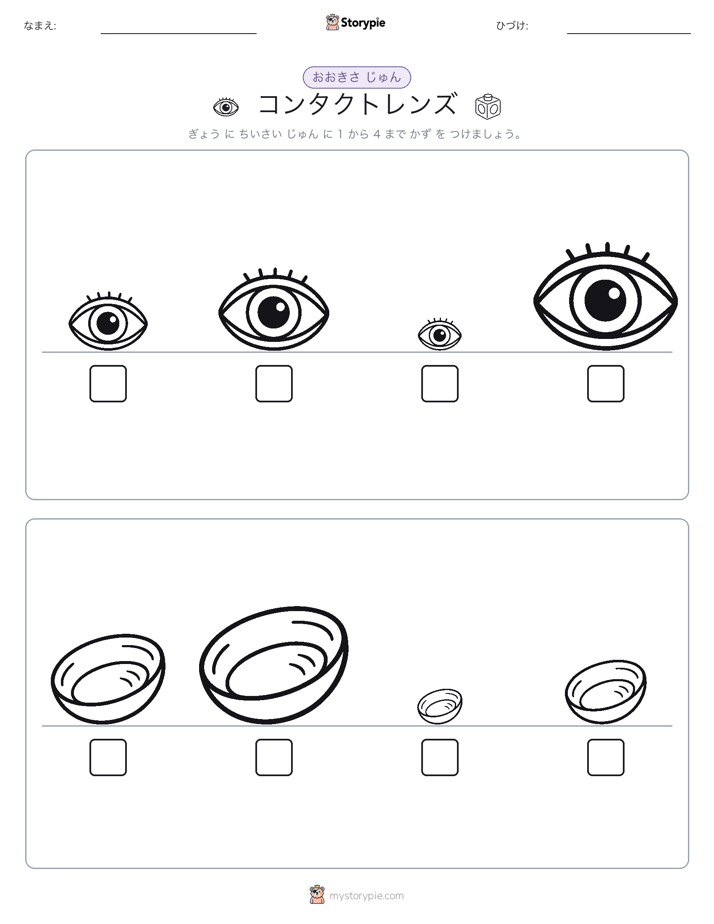 なまえ:

Storypie

ひづけ:

おおきさ じゅん

コンタクトレンズ

ぎょう に ちいさい じゅん に 1 から 4 まで かず を つけましょう。

mystorypie.com