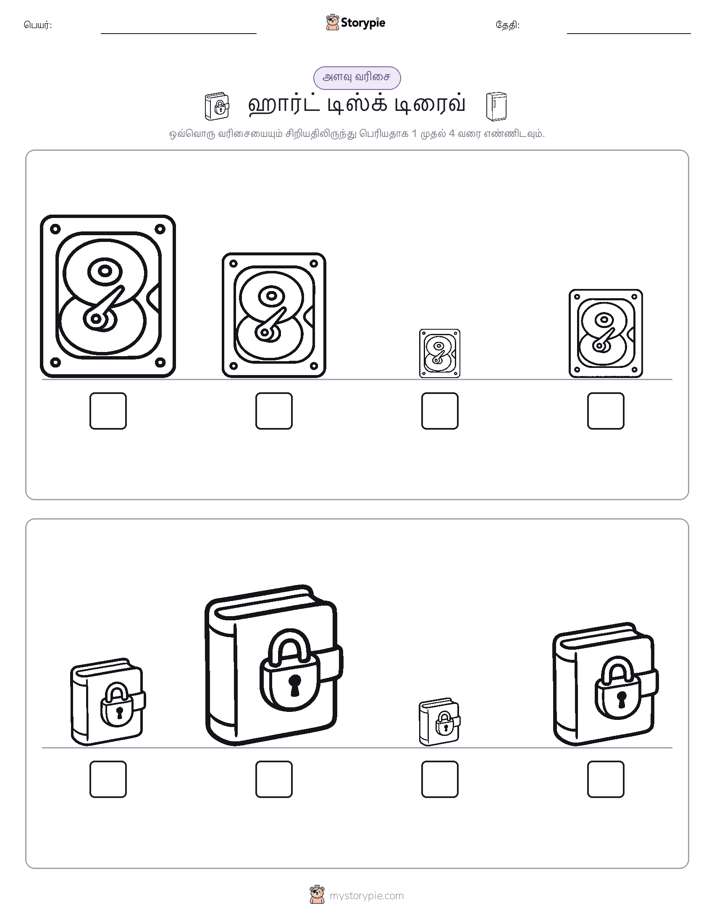 பெயர்:

Storypie

தேதி:

அளவு வரிசை

ஹார்ட் டிஸ்க் டிரைவ்

ஒவ்வொரு வரிசையையும் சிறியதிலிருந்து பெரியதாக 1 முதல் 4 வரை எண்ணிடவும்.

mystorypie.com