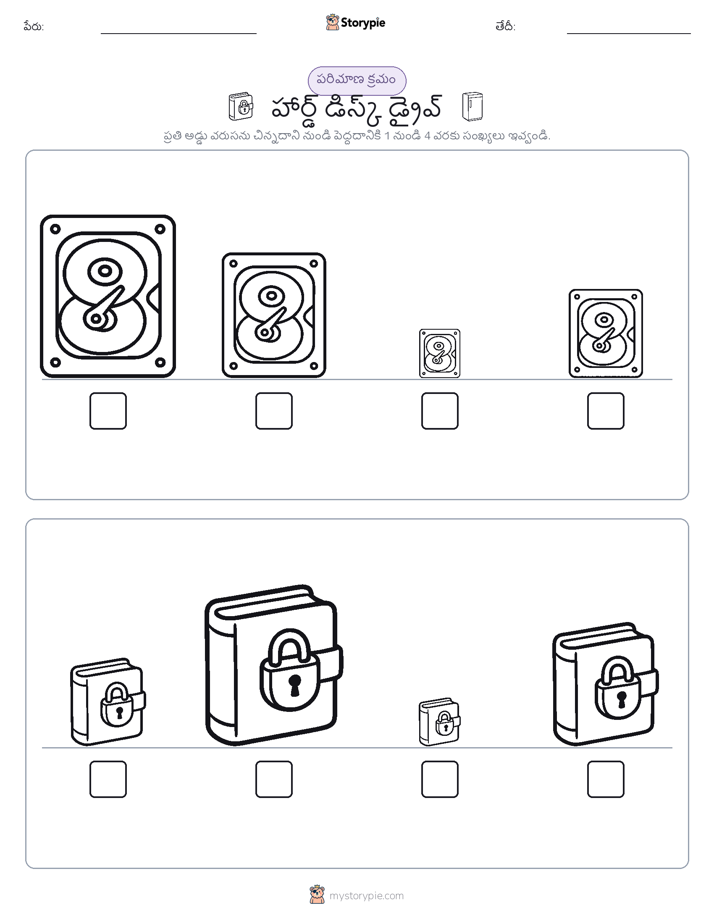 పేరు: Storypie తేదీ:

పరిమాణ క్రమం

హార్డ్ డిస్క్ డ్రైవ్

ప్రతి అడ్డు వరుసను చిన్నదాని నుండి పెద్దదానికి 1 నుండి 4 వరకు సంఖ్యలు ఇవ్వండి.

mystorypie.com