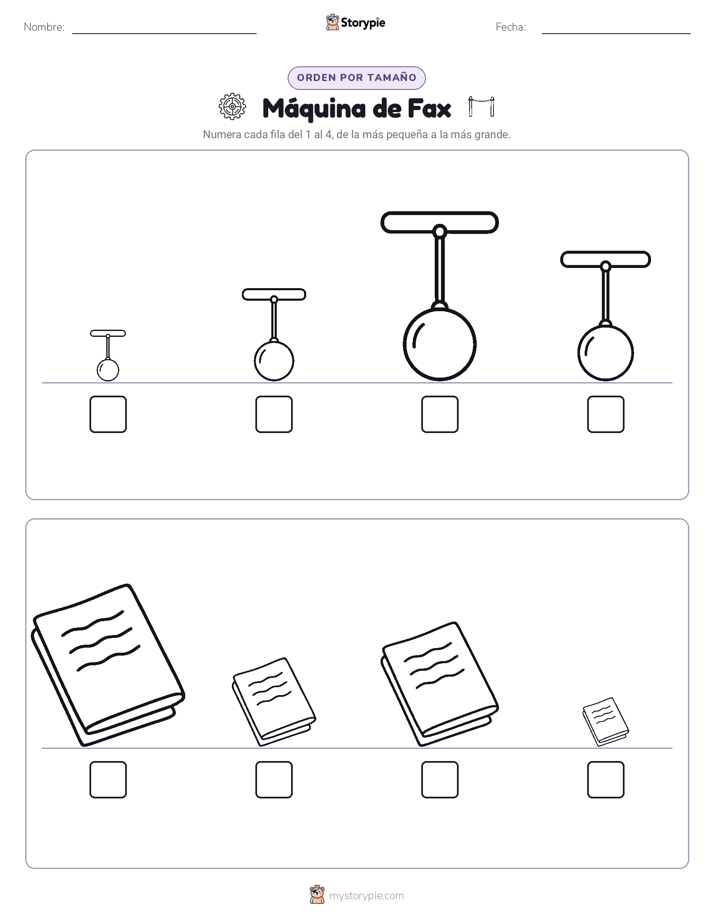 Nombre: ____ Storypie Fecha: ____

ORDEN POR TAMAÑO

Máquina de Fax

Numera cada fila del 1 al 4, de la más pequeña a la más grande.

☐ ☐ ☐ ☐

☐ ☐ ☐ ☐

mystorypie.com