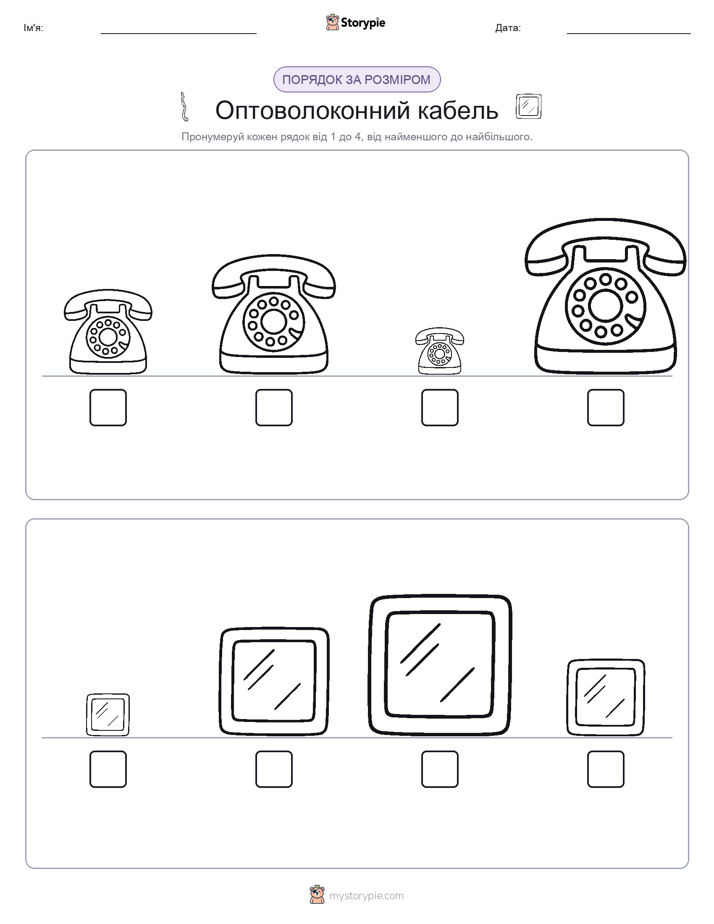 Ім'я:

Storypie

Дата:

ПОРЯДОК ЗА РОЗМІРОМ

Оптоволоконний кабель

Пронумеруй кожен рядок від 1 до 4, від найменшого до найбільшого.

mystorypie.com