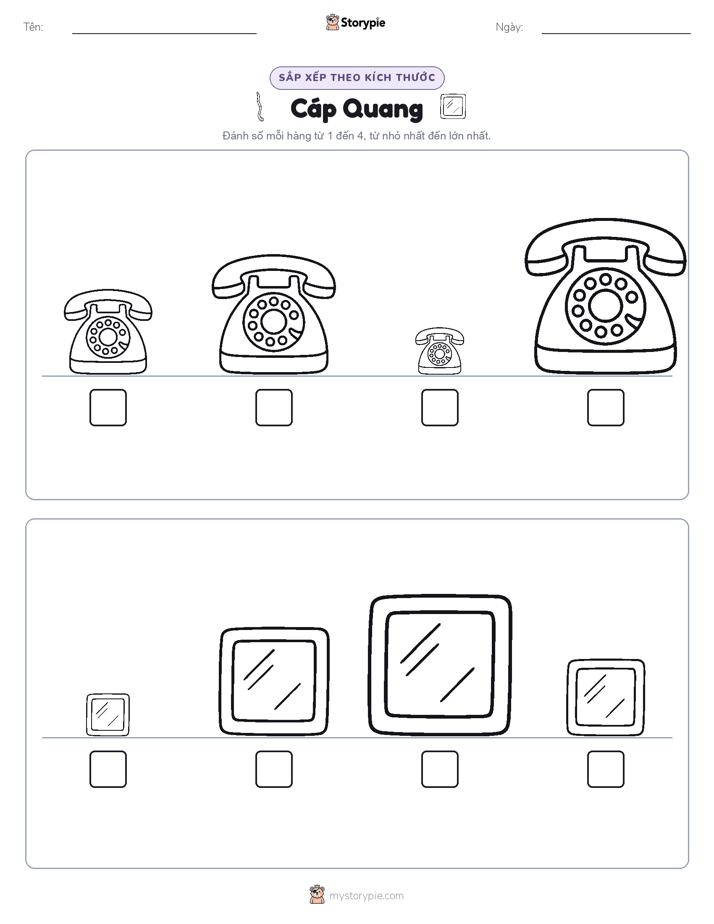 Tên:

Storypie

Ngày:

SẮP XẾP THEO KÍCH THƯỚC

Cáp Quang

Đánh số mỗi hàng từ 1 đến 4, từ nhỏ nhất đến lớn nhất.

mystorypie.com