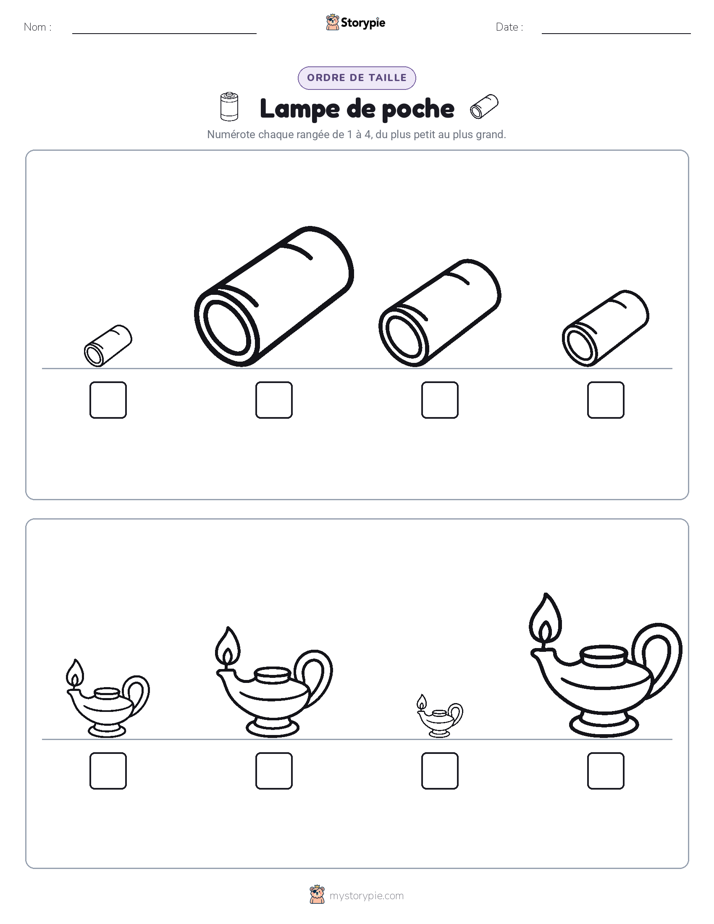 Nom :

Storypie

Date :

ORDRE DE TAILLE

Lampe de poche

Numérote chaque rangée de 1 à 4, du plus petit au plus grand.

mystorypie.com