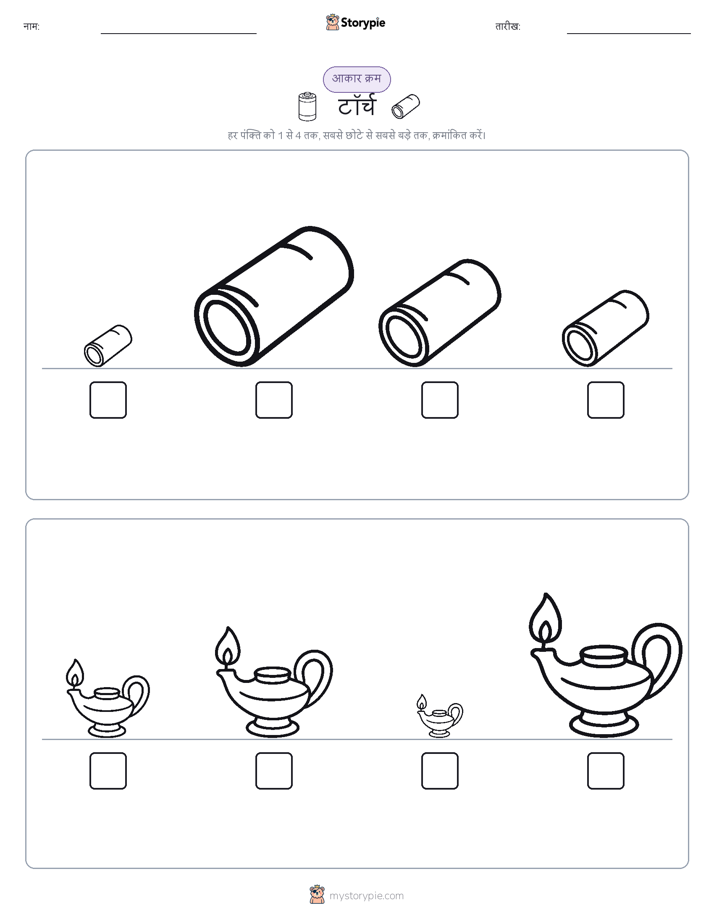 नाम:

Storypie

तारीख:

आकार क्रम

टॉर्च

हर पंक्ति को 1 से 4 तक, सबसे छोटे से सबसे बड़े तक, क्रमांकित करें।

mystorypie.com