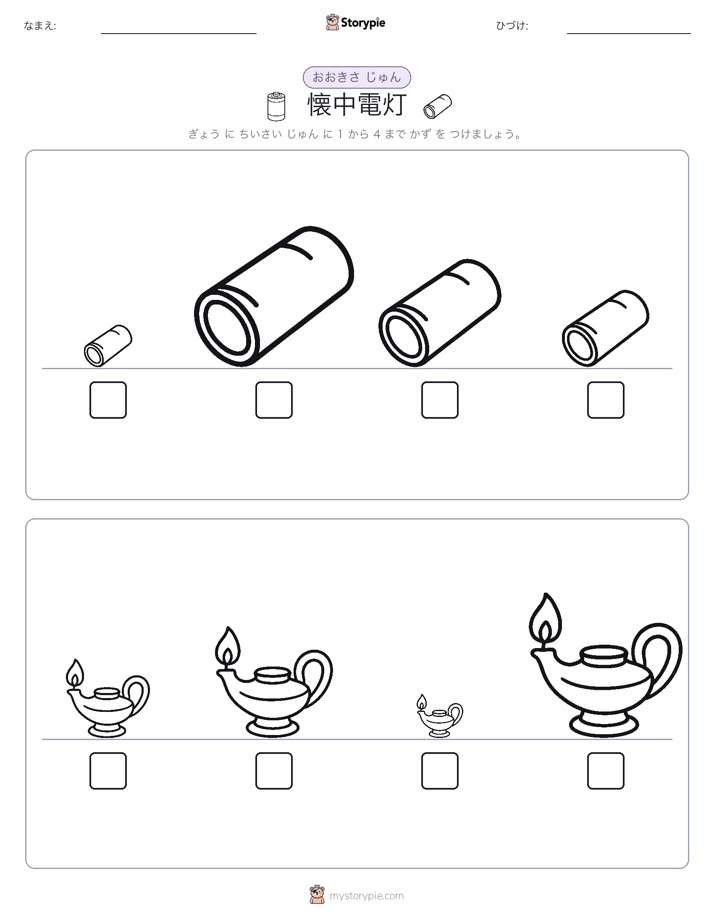 なまえ:

Storypie

ひづけ:

おおきさ じゅん

懐中電灯

ぎょう に ちいさい じゅん に 1 から 4 まで かず を つけましょう。

mystorypie.com