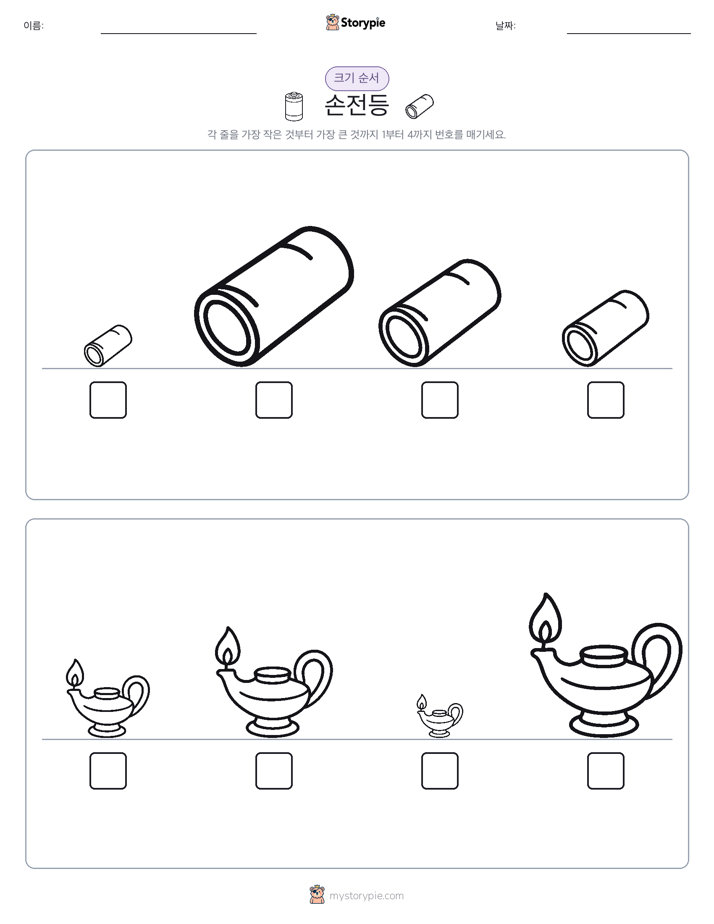 이름: ____ Storypie 날짜: ____

크기 순서

손전등

각 줄을 가장 작은 것부터 가장 큰 것까지 1부터 4까지 번호를 매기세요.

☐ ☐ ☐ ☐

☐ ☐ ☐ ☐

mystorypie.com