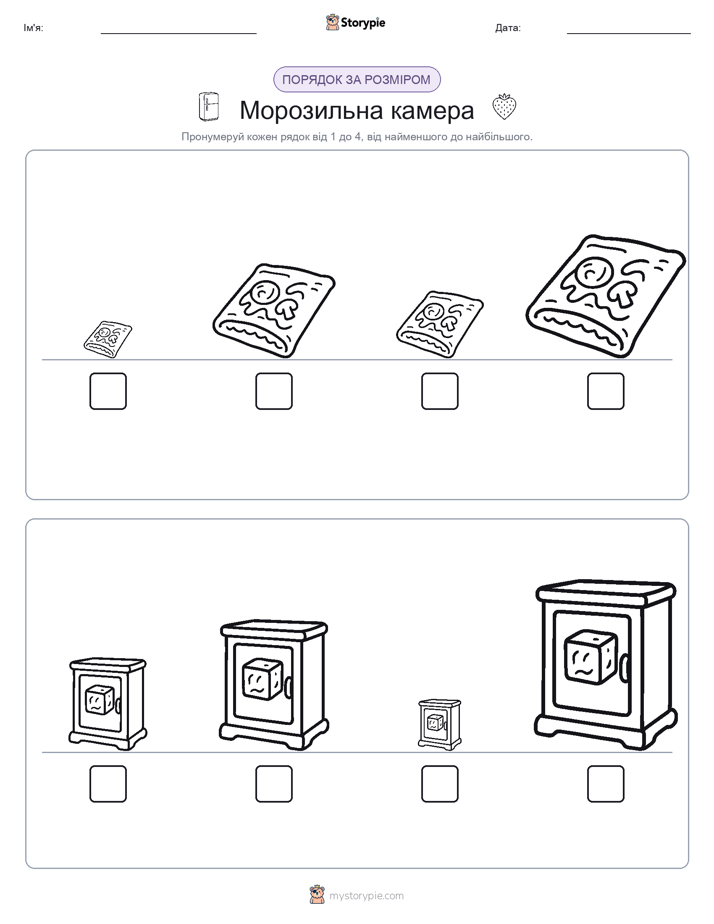 Ім'я:

Storypie

Дата:

ПОРЯДОК ЗА РОЗМІРОМ

Морозильна камера

Пронумеруй кожен рядок від 1 до 4, від найменшого до найбільшого.

mystorypie.com