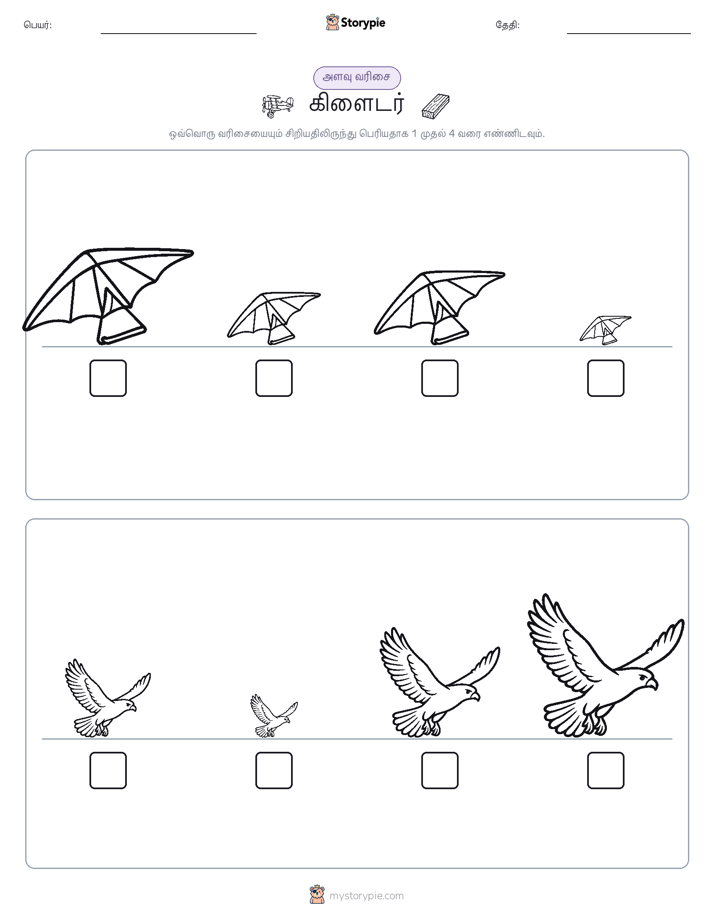 பெயர்: Storypie தேதி:

அளவு வரிசை

கிளைடர்

ஒவ்வொரு வரிசையையும் சிறியதிலிருந்து பெரியதாக 1 முதல் 4 வரை எண்ணிடவும்.

mystorypie.com