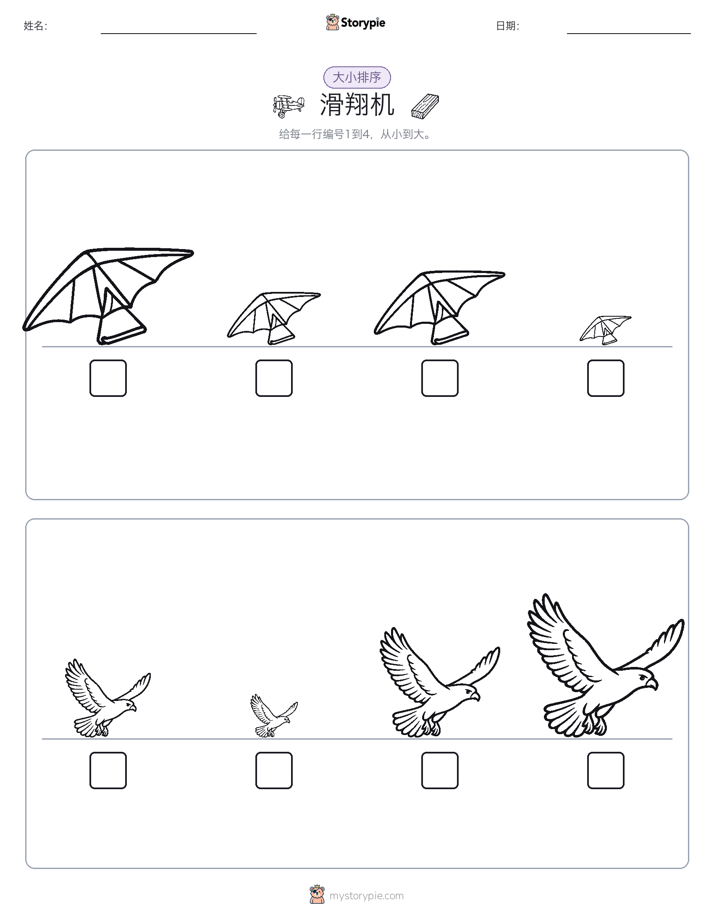 姓名:

Storypie

日期:

大小排序

滑翔机

给每一行编号1到4，从小到大。

mystorypie.com