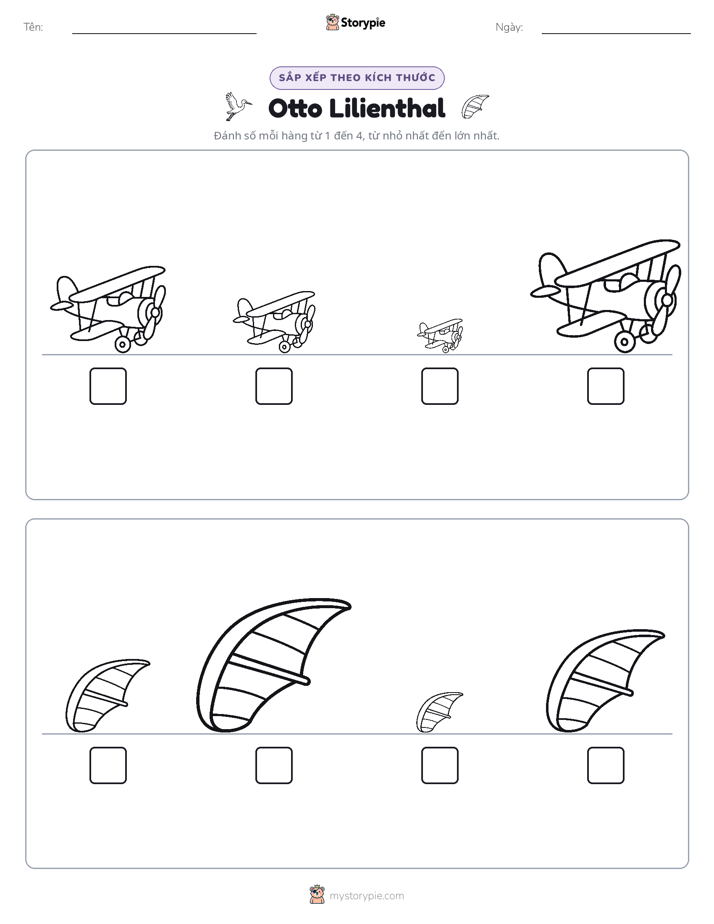 Tên: ____ Storypie Ngày: ____

SẮP XẾP THEO KÍCH THƯỚC

Otto Lilienthal

Đánh số mỗi hàng từ 1 đến 4, từ nhỏ nhất đến lớn nhất.

☐ ☐ ☐ ☐

☐ ☐ ☐ ☐

mystorypie.com