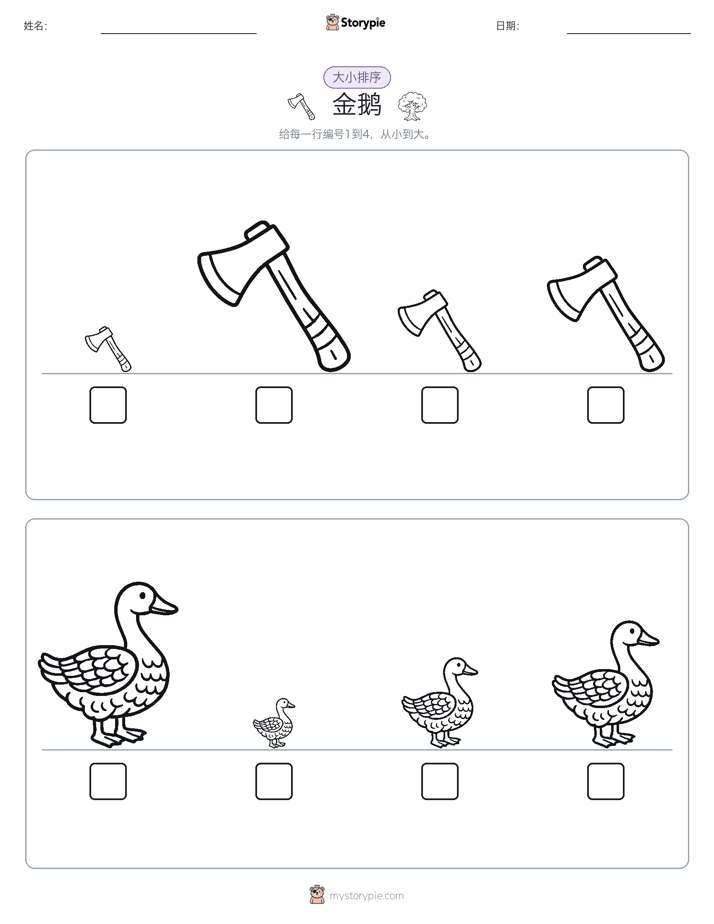 姓名: ____ Storypie 日期: ____

大小排序

金鹅

给每一行编号1到4，从小到大。

☐ ☐ ☐ ☐

☐ ☐ ☐ ☐

mystorypie.com