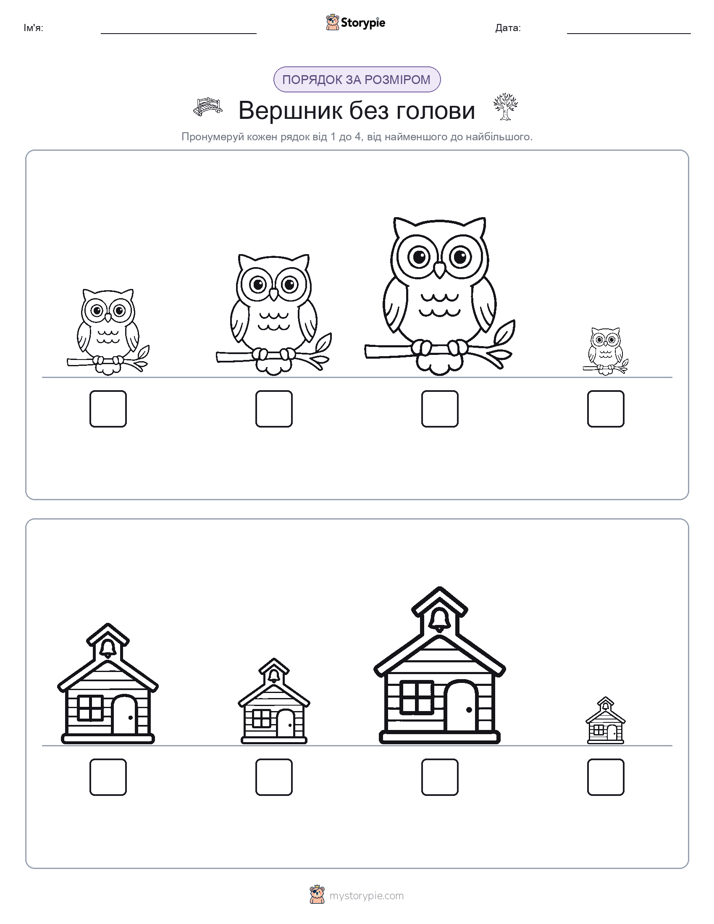 Ім'я:

Storypie

Дата:

ПОРЯДОК ЗА РОЗМІРОМ

Вершник без голови

Пронумеруй кожен рядок від 1 до 4, від найменшого до найбільшого.

mystorypie.com