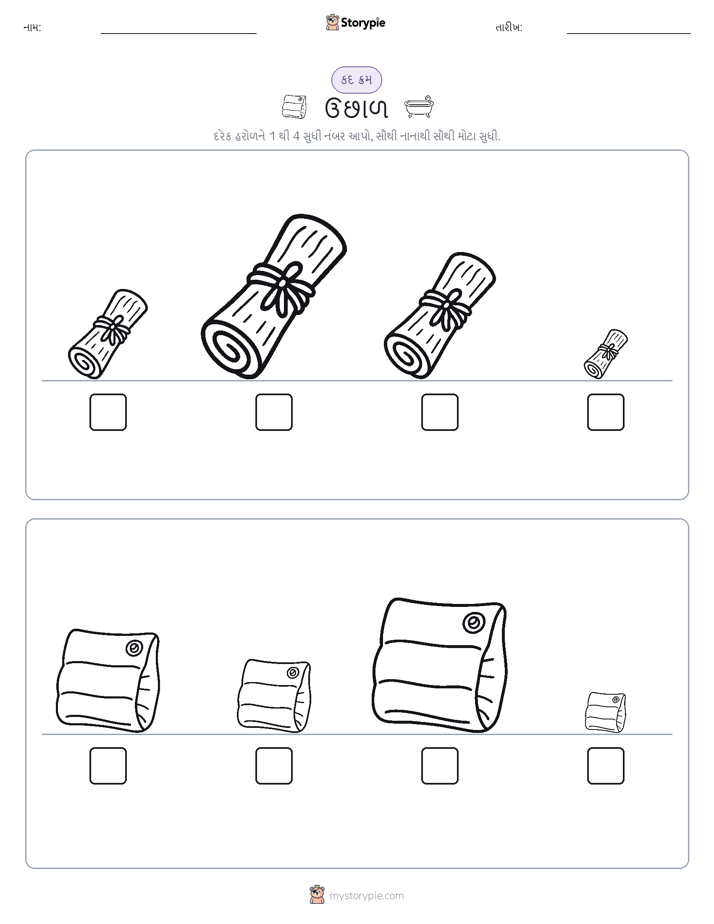 નામ:

Storypie

તારીખ:

કદ ક્રમ

ઉછાળ

દરેક હરોળને 1 થી 4 સુધી નંબર આપો, સૌથી નાનાથી સૌથી મોટા સુધી.

mystorypie.com