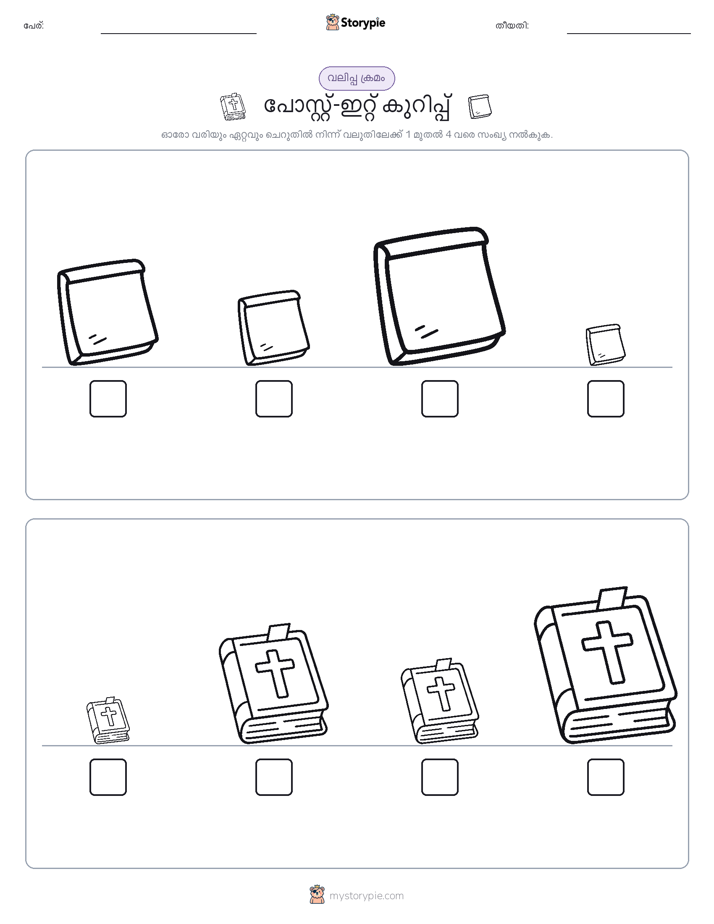 പേര്:

Storypie

തീയതി:

വലിപ്പ ക്രമം

പോസ്റ്റ്-ഇറ്റ് കുറിപ്പ്

ഓരോ വരിയും ഏറ്റവും ചെറുതിൽ നിന്ന് വലുതിലേക്ക് 1 മുതൽ 4 വരെ സംഖ്യ നൽകുക.

mystorypie.com