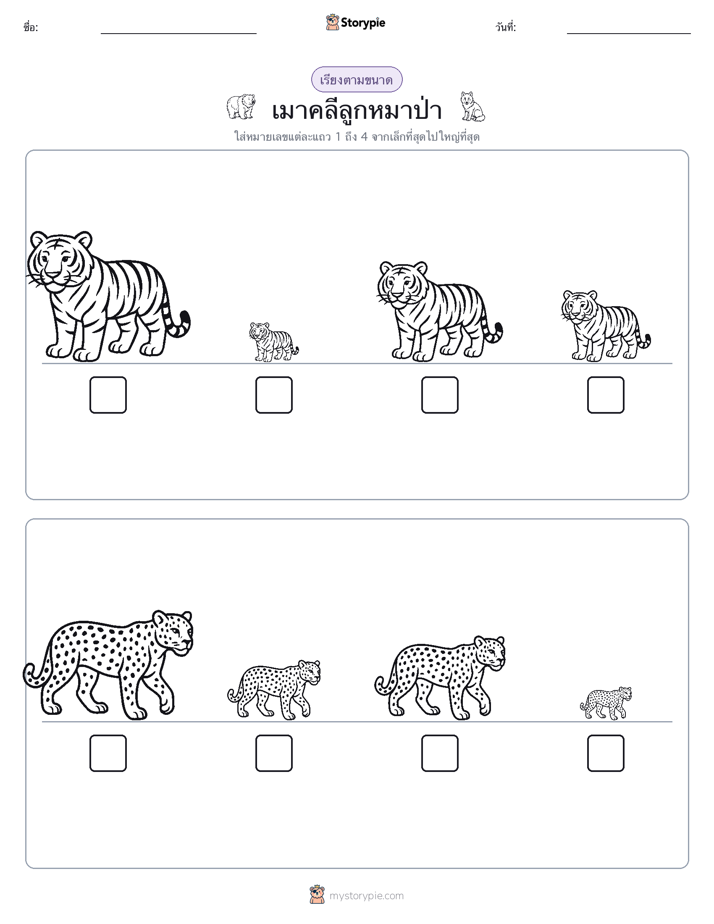 ชื่อ:

Storypie

วันที่:

เรียงตามขนาด

เมาคลีลูกหมาป่า

ใส่หมายเลขแต่ละแถว 1 ถึง 4 จากเล็กที่สุดไปใหญ่ที่สุด

mystorypie.com