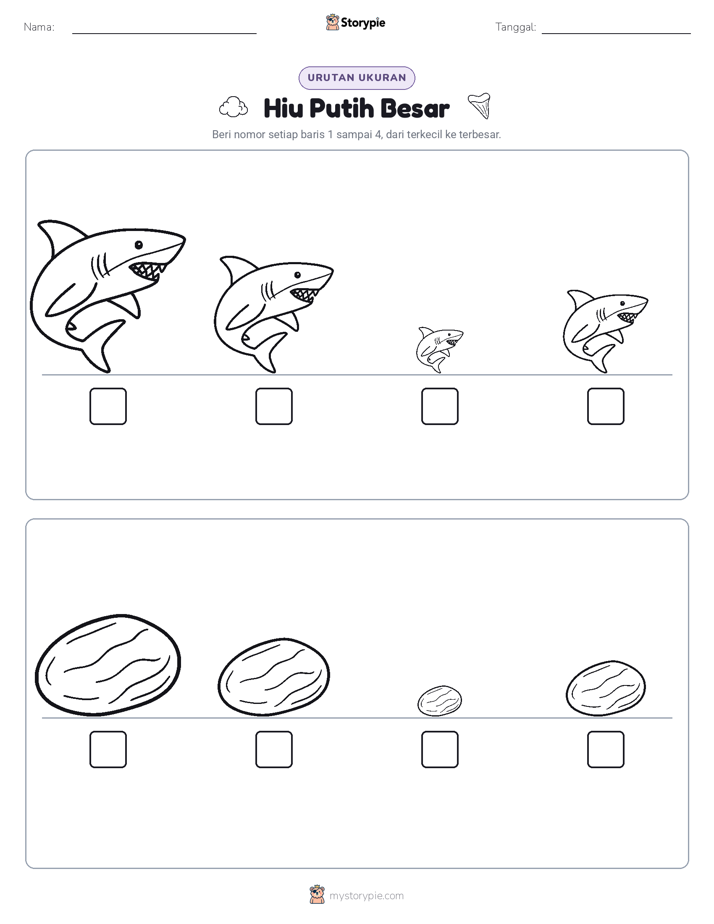 Nama:

Storypie

Tanggal:

URUTAN UKURAN

Hiu Putih Besar

Beri nomor setiap baris 1 sampai 4, dari terkecil ke terbesar.

mystorypie.com