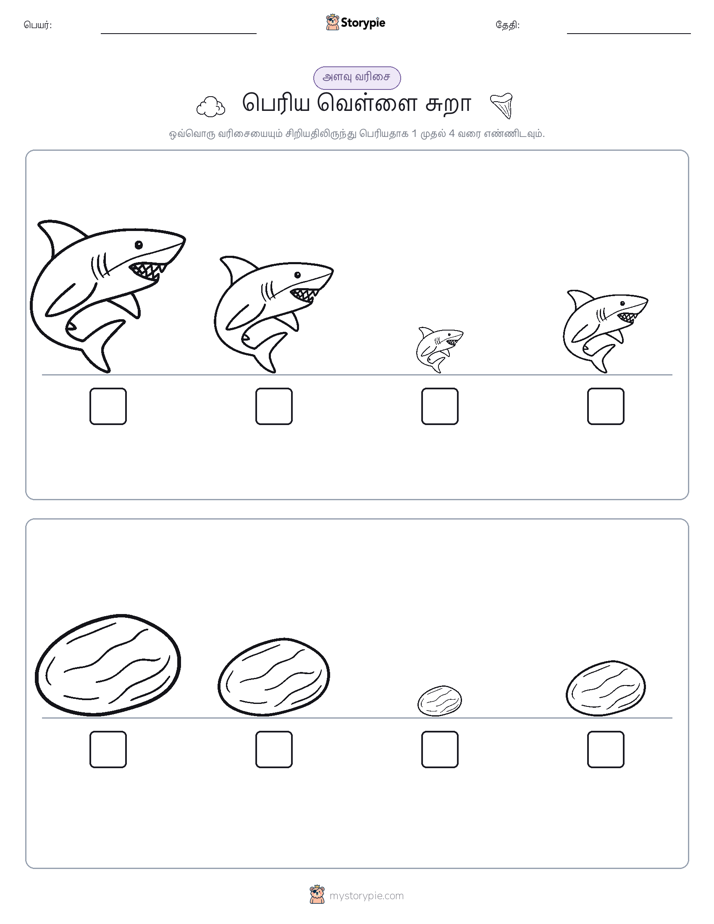 பெயர்:

Storypie

தேதி:

அளவு வரிசை

பெரிய வெள்ளை சுறா

ஒவ்வொரு வரிசையையும் சிறியதிலிருந்து பெரியதாக 1 முதல் 4 வரை எண்ணிடவும்.

mystorypie.com