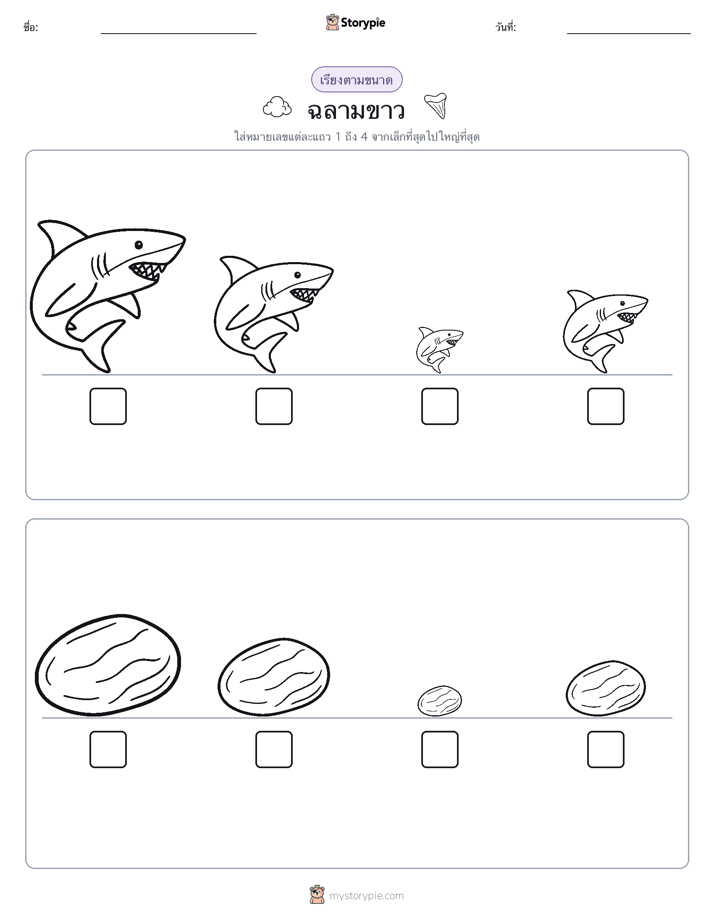 ชื่อ: Storypie วันที่:

เรียงตามขนาด

ฉลามขาว

ใส่หมายเลขแต่ละแถว 1 ถึง 4 จากเล็กที่สุดไปใหญ่ที่สุด

mystorypie.com