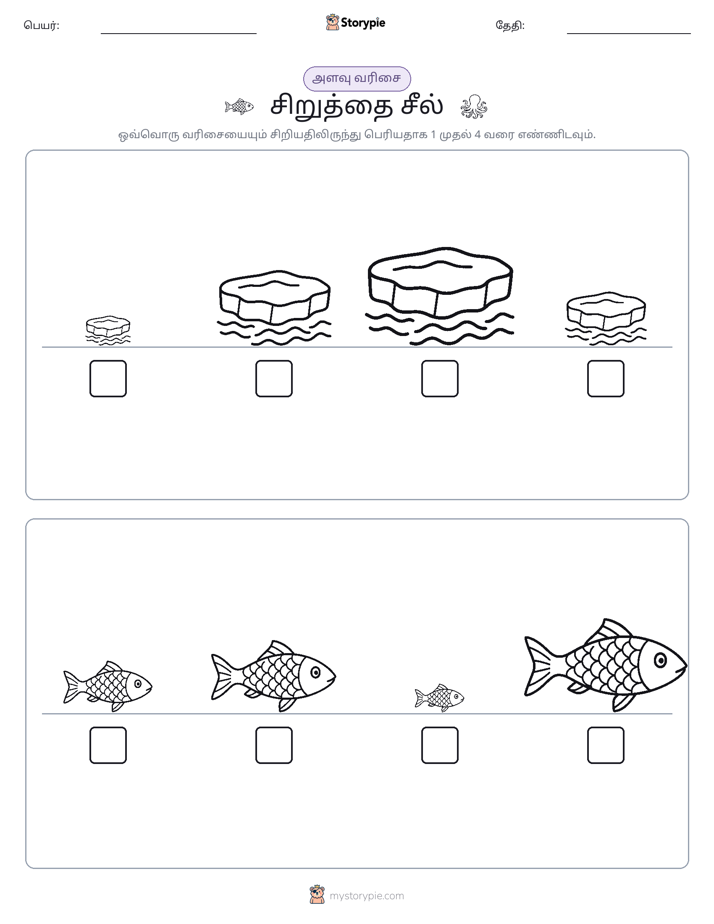 பெயர்: ____ Storypie தேதி: ____

அளவு வரிசை

சிறுத்தை சீல்

ஒவ்வொரு வரிசையையும் சிறியதிலிருந்து பெரியதாக 1 முதல் 4 வரை எண்ணிடவும்.

☐ ☐ ☐ ☐

☐ ☐ ☐ ☐

mystorypie.com