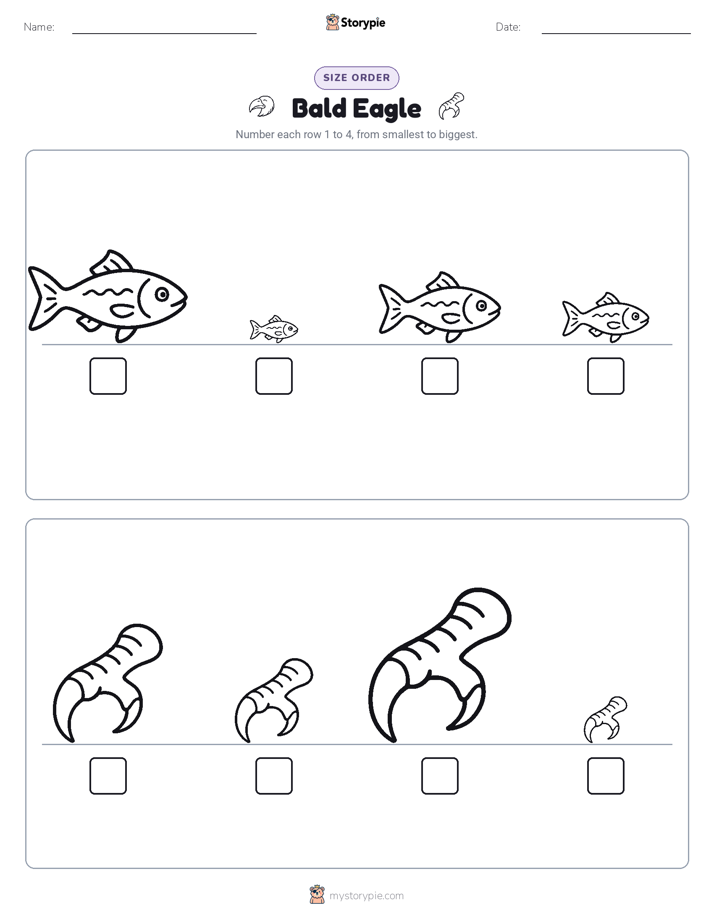 Name: Storypie Date:

SIZE ORDER

Bald Eagle

Number each row 1 to 4, from smallest to biggest.

mystorypie.com