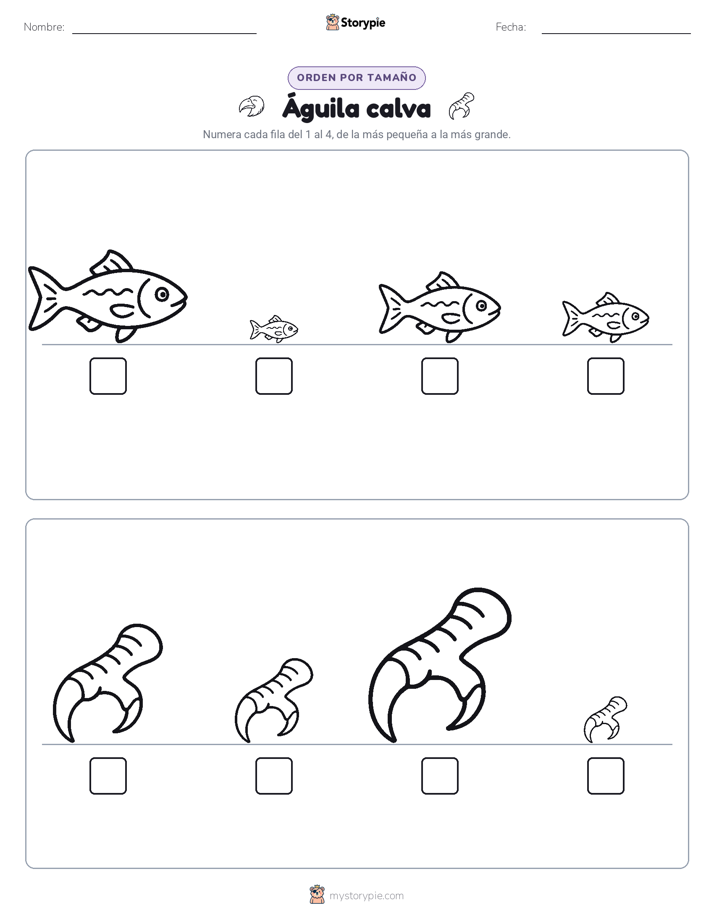 Nombre:

Storypie

Fecha:

ORDEN POR TAMAÑO

Águila calva

Numera cada fila del 1 al 4, de la más pequeña a la más grande.

mystorypie.com