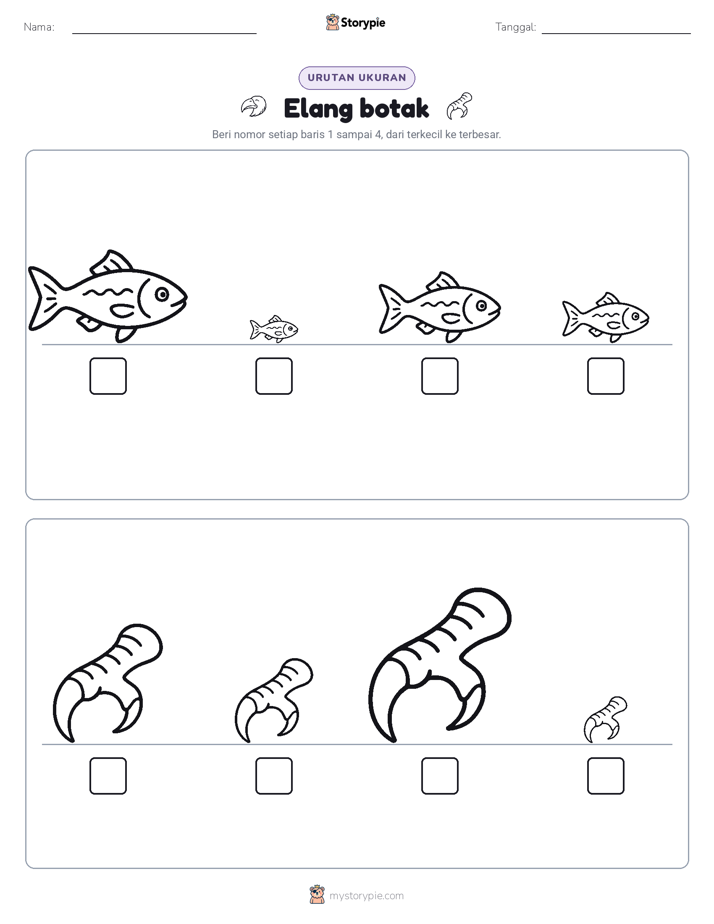 Nama:

Storypie

Tanggal:

URUTAN UKURAN

Elang botak

Beri nomor setiap baris 1 sampai 4, dari terkecil ke terbesar.

mystorypie.com