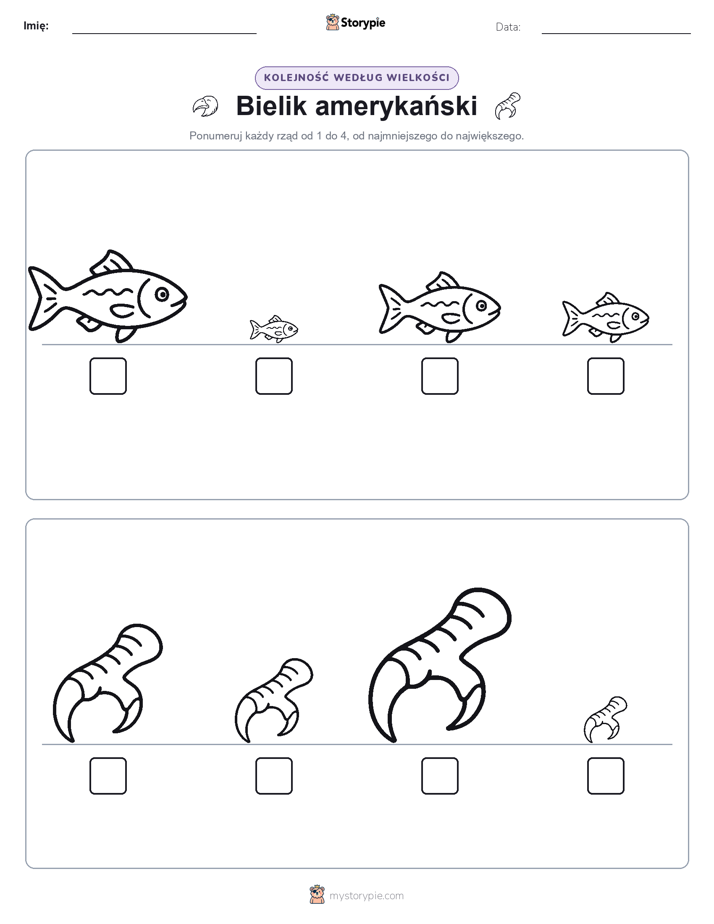 Imię: Storypie Data:

KOLEJNOŚĆ WEDŁUG WIELKOŚCI

Bielik amerykański

Ponumeruj każdy rząd od 1 do 4, od najmniejszego do największego.

mystorypie.com