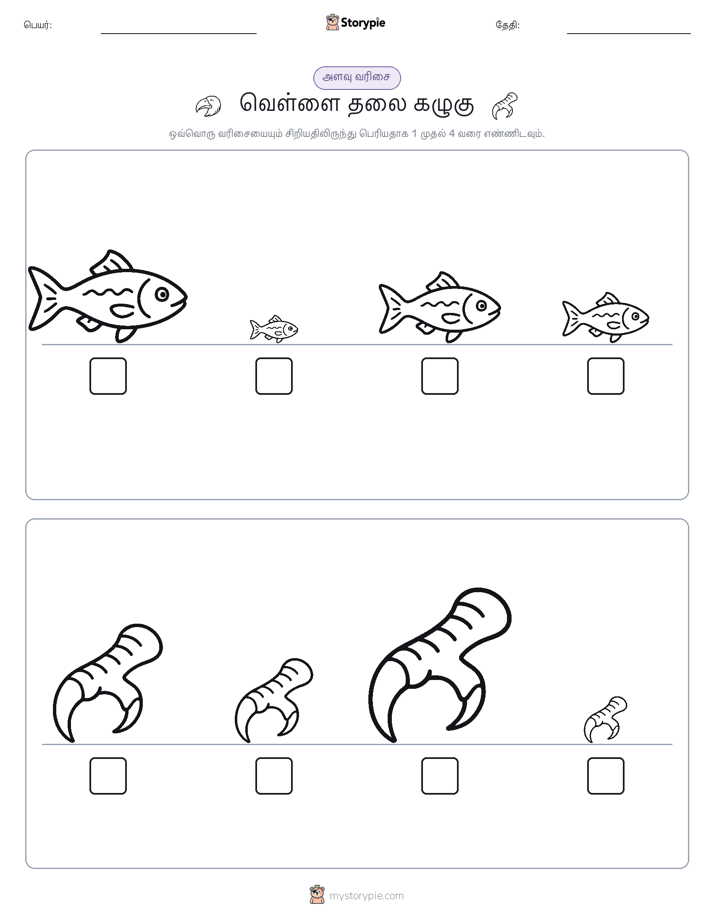 பெயர்:

Storypie

தேதி:

அளவு வரிசை

வெள்ளை தலை கழுகு

ஒவ்வொரு வரிசையையும் சிறியதிலிருந்து பெரியதாக 1 முதல் 4 வரை எண்ணிடவும்.

mystorypie.com