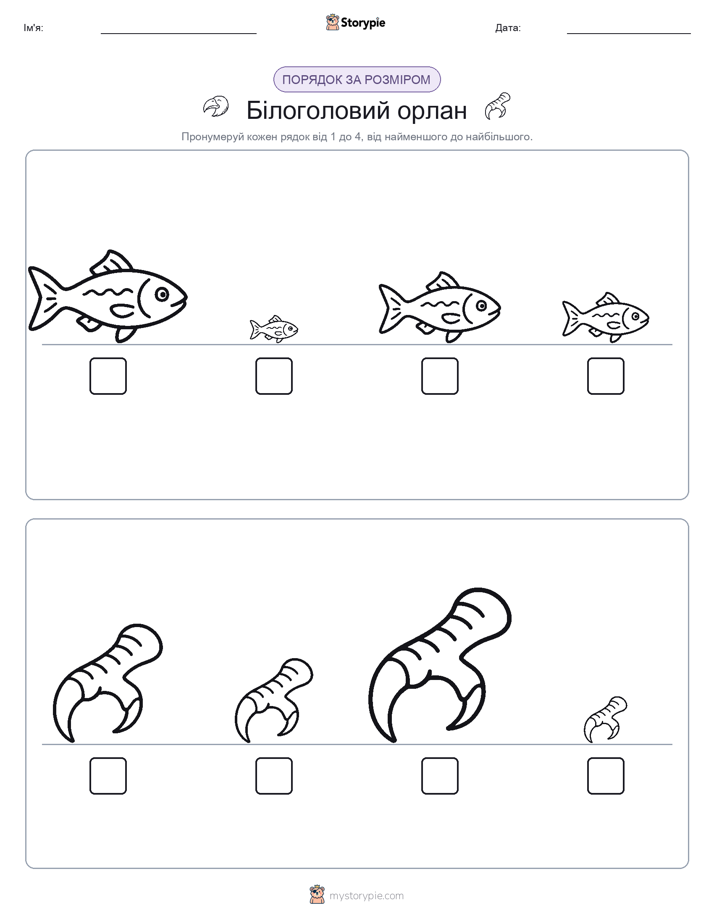 Ім'я:

Storypie

Дата:

ПОРЯДОК ЗА РОЗМІРОМ

Білоголовий орлан

Пронумеруй кожен рядок від 1 до 4, від найменшого до найбільшого.

mystorypie.com