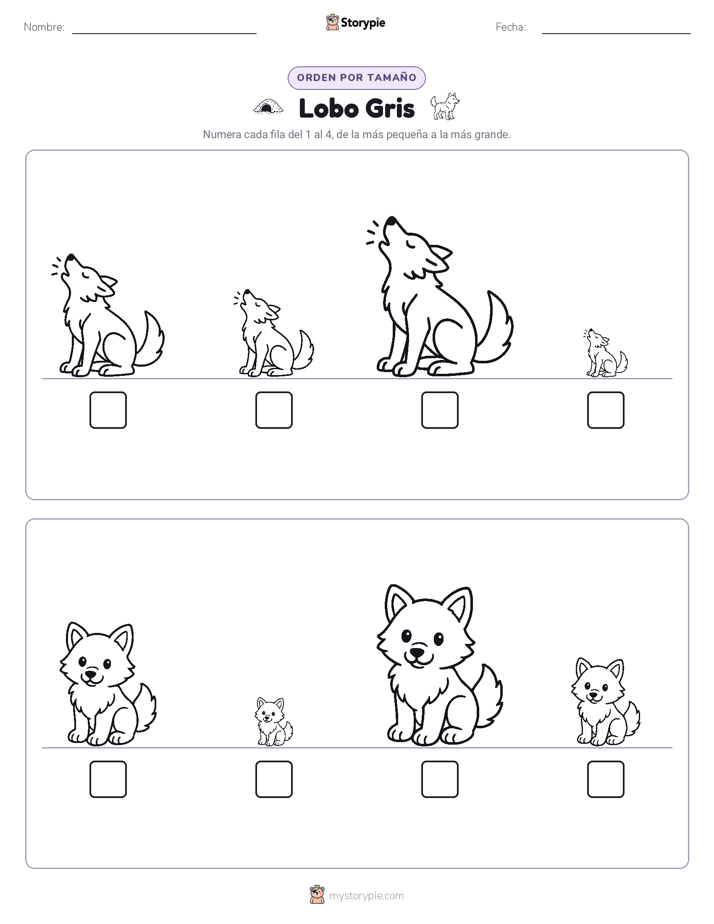 Nombre: Storypie Fecha:

ORDEN POR TAMAÑO

Lobo Gris

Numera cada fila del 1 al 4, de la más pequeña a la más grande.

mystorypie.com