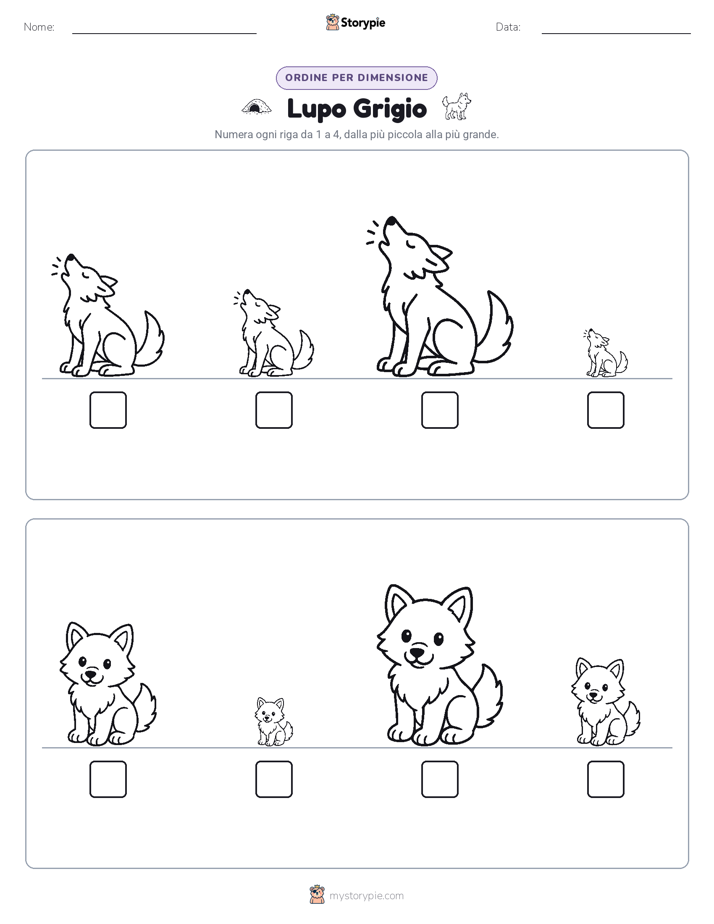 Nome:

Storypie

Data:

ORDINE PER DIMENSIONE

Lupo Grigio

Numera ogni riga da 1 a 4, dalla più piccola alla più grande.

mystorypie.com