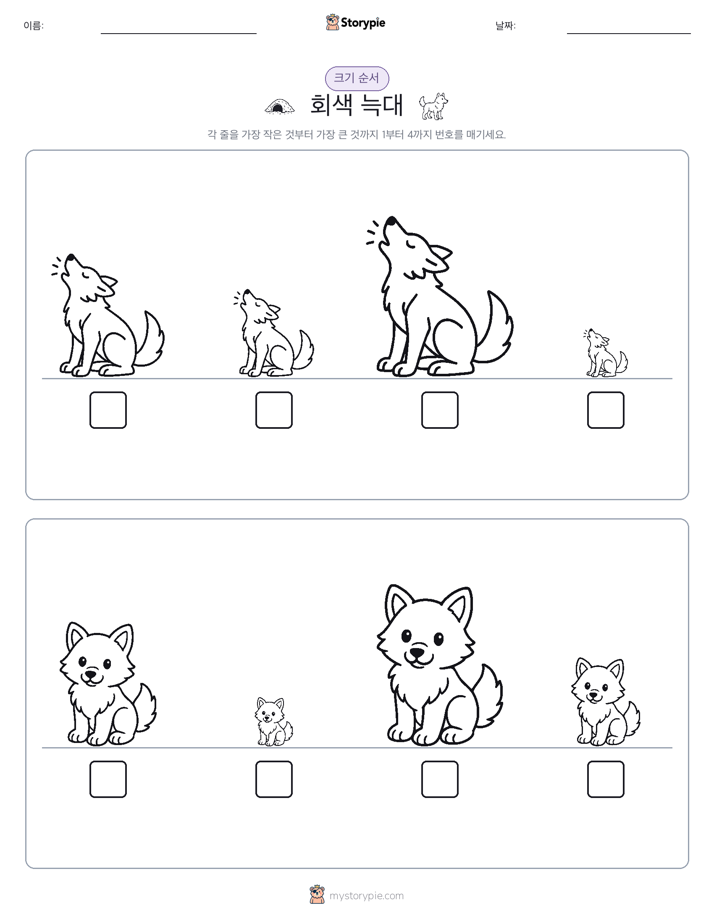 이름:

Storypie

날짜:

크기 순서

회색 늑대

각 줄을 가장 작은 것부터 가장 큰 것까지 1부터 4까지 번호를 매기세요.

mystorypie.com