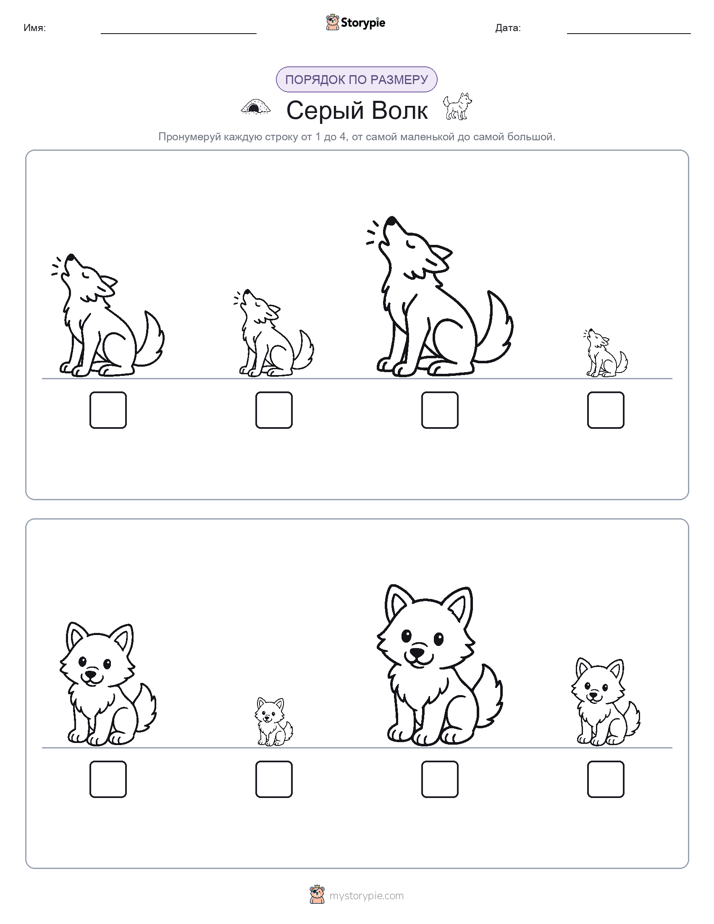 Имя: Storypie Дата:

ПОРЯДОК ПО РАЗМЕРУ

Серый Волк

Пронумеруй каждую строку от 1 до 4, от самой маленькой до самой большой.

mystorypie.com