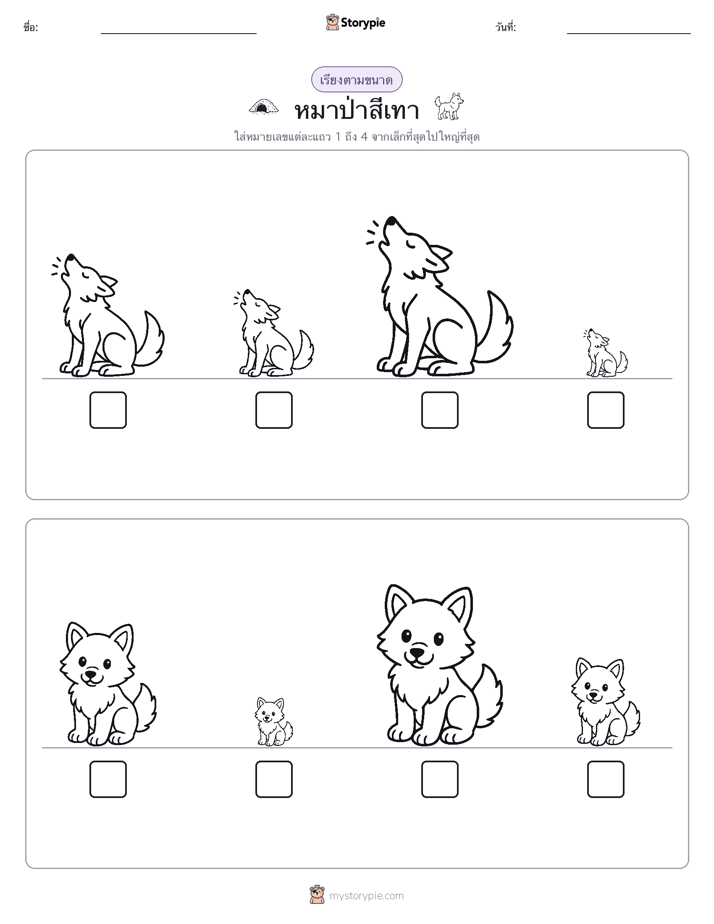 ชื่อ: Storypie วันที่:

เรียงตามขนาด

หมาป่าสีเทา

ใส่หมายเลขแต่ละแถว 1 ถึง 4 จากเล็กที่สุดไปใหญ่ที่สุด

mystorypie.com