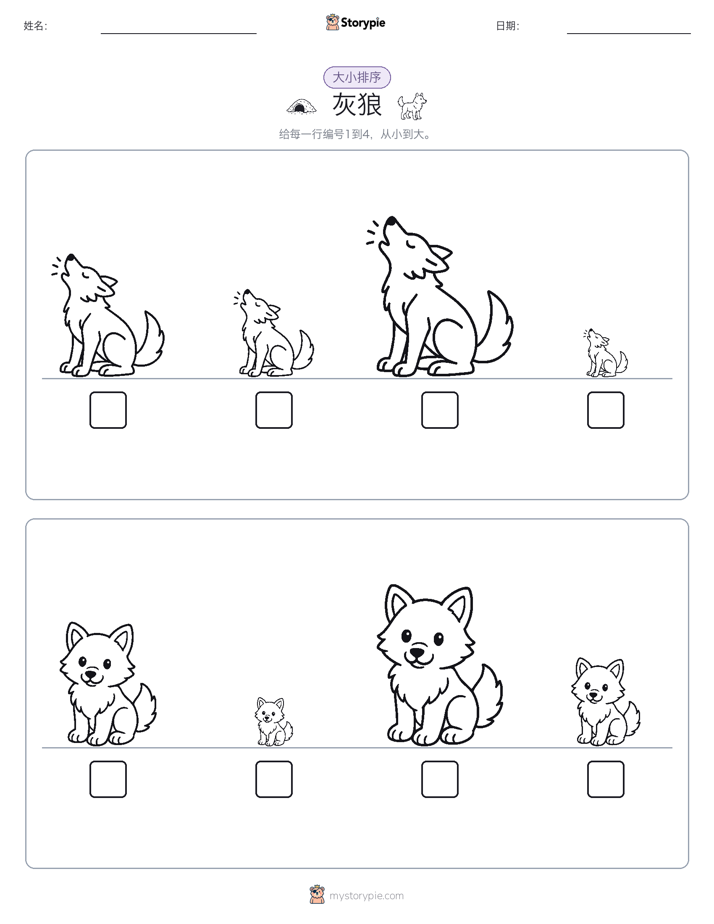 姓名:

Storypie

日期:

大小排序

灰狼

给每一行编号1到4，从小到大。

mystorypie.com