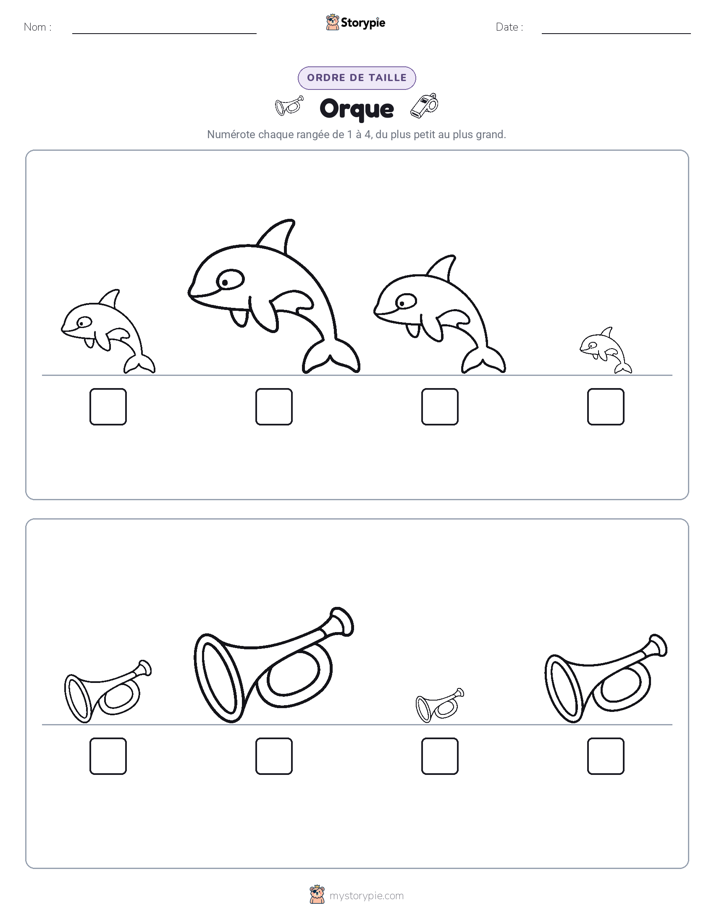 Nom :

Storypie

Date :

ORDRE DE TAILLE

Orque

Numérote chaque rangée de 1 à 4, du plus petit au plus grand.

mystorypie.com