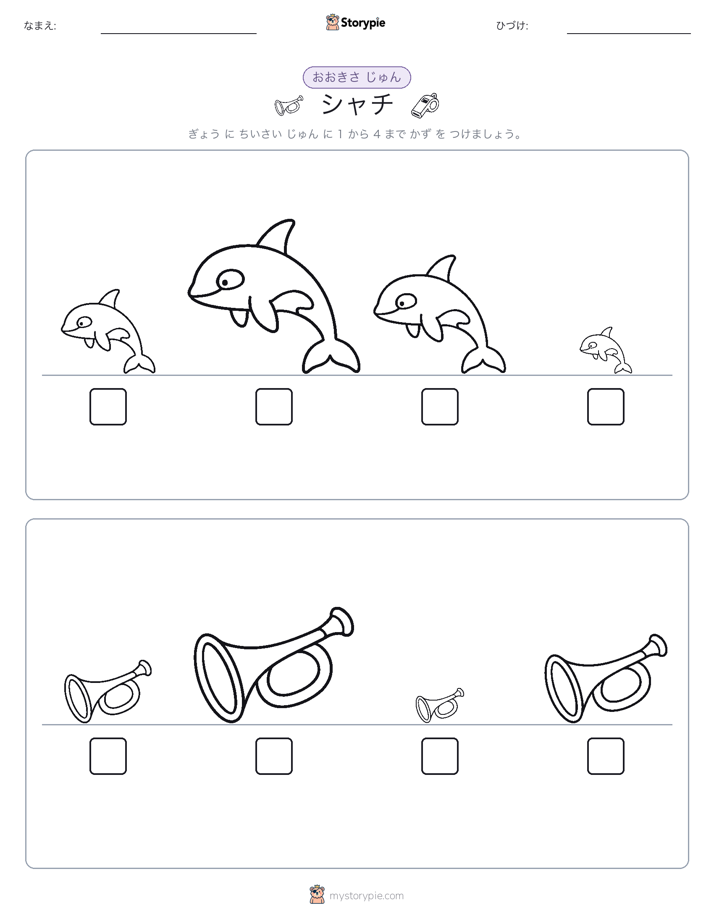 なまえ:

Storypie

ひづけ:

おおきさ じゅん

シャチ

ぎょう に ちいさい じゅん に 1 から 4 まで かず を つけましょう。

mystorypie.com