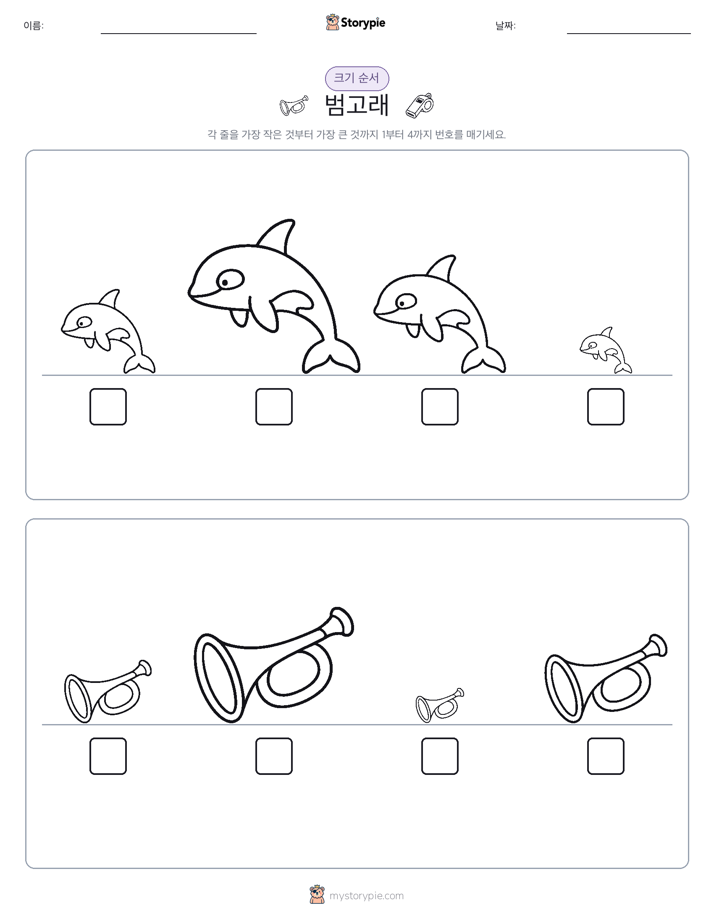 이름: Storypie 날짜:

크기 순서

범고래

각 줄을 가장 작은 것부터 가장 큰 것까지 1부터 4까지 번호를 매기세요.

mystorypie.com