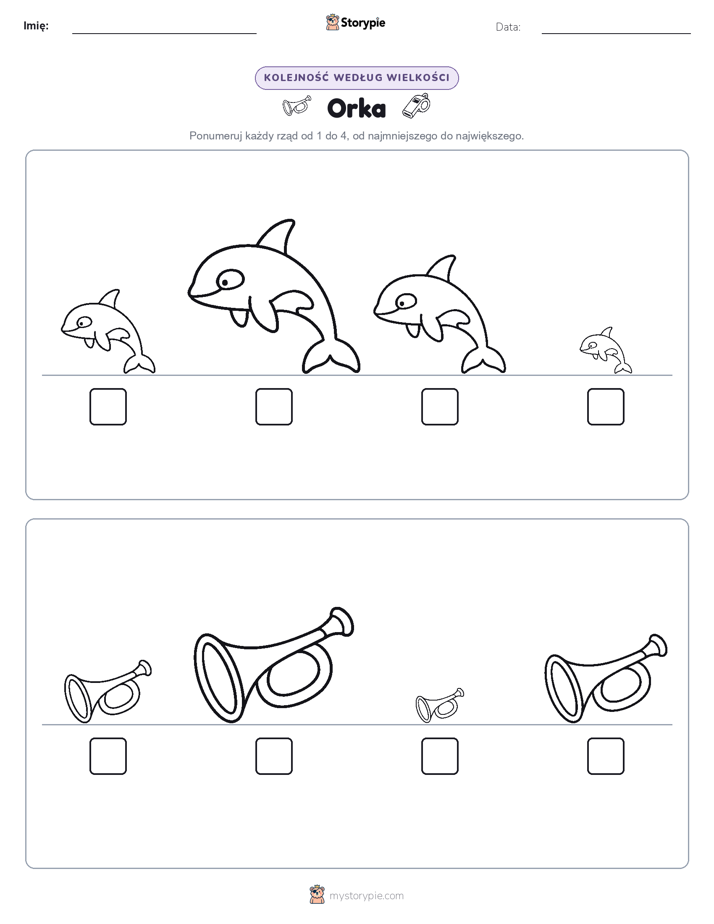 Imię: Storypie Data:

KOLEJNOŚĆ WEDŁUG WIELKOŚCI

Orka

Ponumeruj każdy rząd od 1 do 4, od najmniejszego do największego.

mystorypie.com